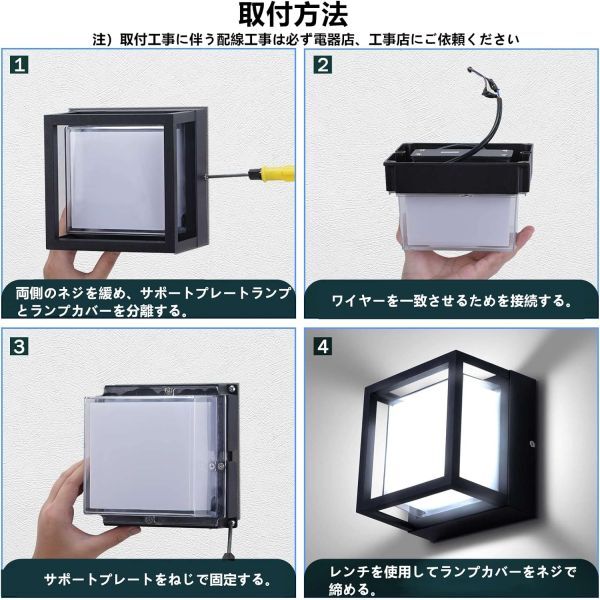 取付方法

注）取付工事に伴う配線工事は必ず電器店、工事店にご依頼ください

1

両側のネジを緩め、サポートプレートランプとランプカバーを分離する。

2

ワイヤーを一致させるためを接続する。

3

サポートプレートをねじで固定する。

4

レンチを使用してランプカバーをネジで締める。