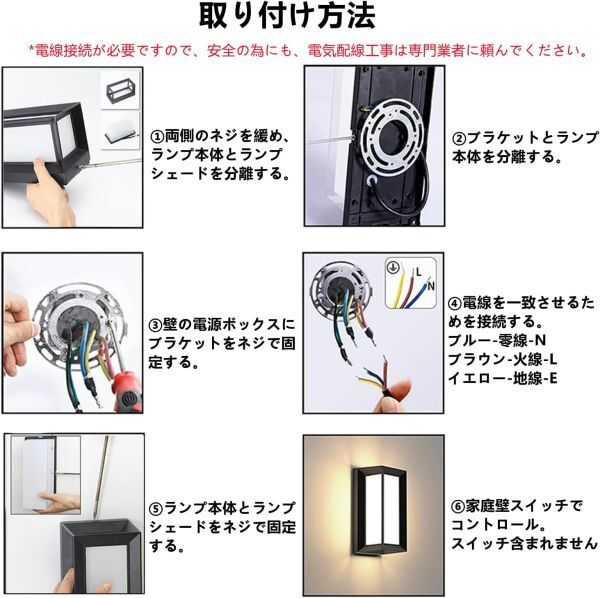 取り付け方法

*電線接続が必要ですので、安全の為にも、電気配線工事は専門業者に頼んでください。

①両側のネジを緩め、ランプ本体とランプシェードを分離する。

②ブラケットとランプ本体を分離する。

③壁の電源ボックスにブラケットをネジで固定する。

L
N

④電線を一致させるためを接続する。
ブルー-零線-N
ブラウン-火線-L
イエロー-地線-E

⑤ランプ本体とランプシェードをネジで固定する。

⑥家庭壁スイッチでコントロール。
スイッチ含まれません