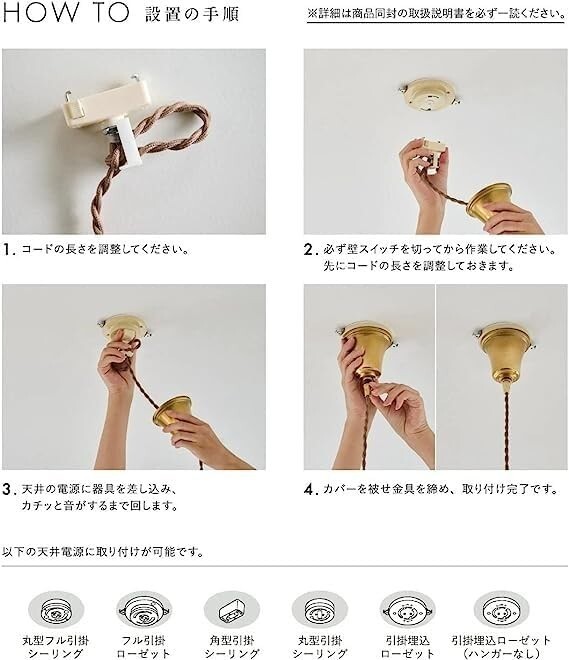 HOW TO 設置の手順

※詳細は商品同封の取扱説明書を必ず一読ください。

1. コードの長さを調整してください。

2. 必ず壁スイッチを切ってから作業してください。先にコードの長さを調整しておきます。

3. 天井の電源に器具を差し込み、カチッと音がするまで回します。

4. カバーを被せ金具を締め、取り付け完了です。

以下の天井電源に取り付けが可能です。

丸型フル引掛シーリング

フル引掛ローゼット

角型引掛シーリング

丸型引掛シーリング

引掛埋込ローゼット

引掛埋込ローゼット（ハンガーなし）