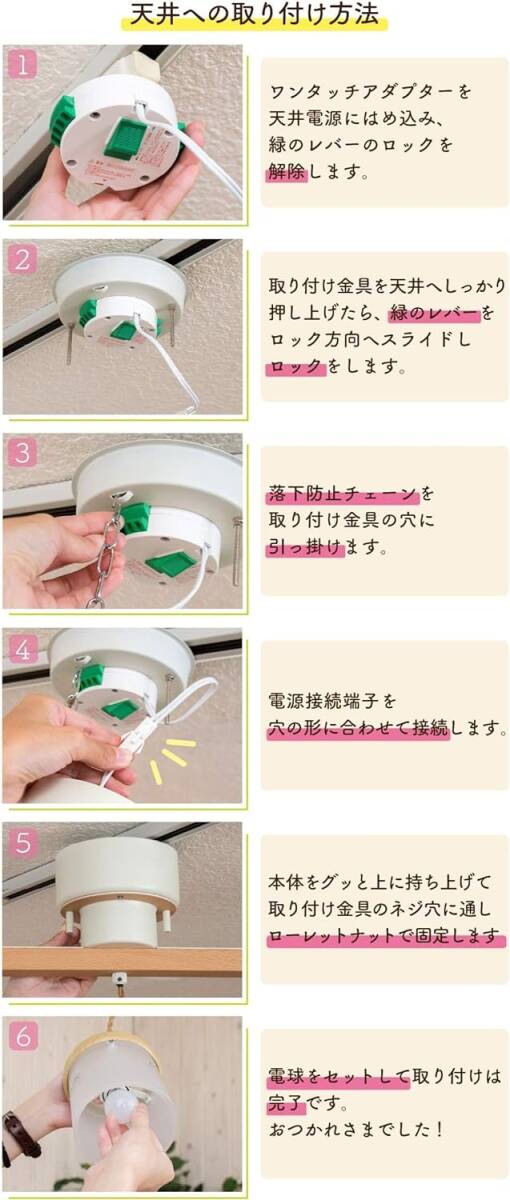 天井への取り付け方法

1

ワンタッチアダプターを天井電源にはめ込み、緑のレバーのロックを解除します。

2

取り付け金具を天井へしっかり押し上げたら、緑のレバーをロック方向へスライドしロックをします。

3

落下防止チェーンを取り付け金具の穴に引っ掛けます。

4

電源接続端子を穴の形に合わせて接続します。

5

本体をグッと上に持ち上げて取り付け金具のネジ穴に通しローレットナットで固定します

6

電球をセットして取り付けは完了です。
おつかれさまでした！