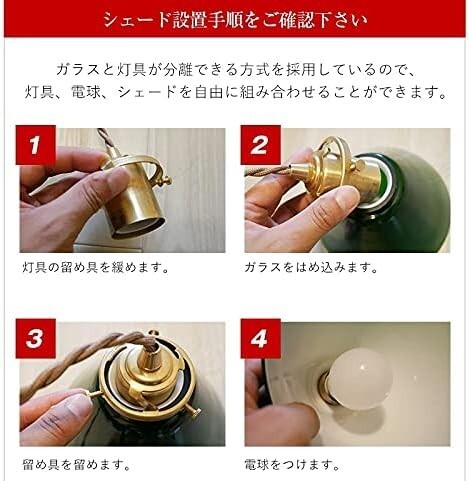 シェード設置手順をご確認下さい

ガラスと灯具が分離できる方式を採用しているので、灯具、電球、シェードを自由に組み合わせることができます。

1

灯具の留め具を緩めます。

2

ガラスをはめ込みます。

3

留め具を留めます。

4

電球をつけます。