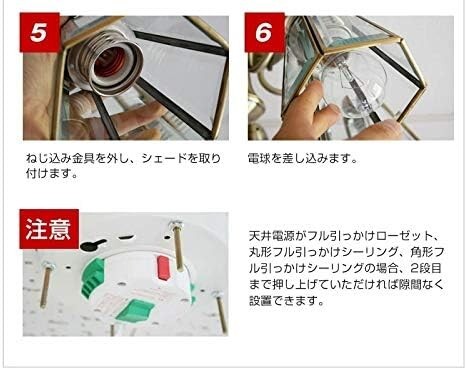 5

ねじ込み金具を外し、シェードを取り付けます。

6

電球を差し込みます。

注意

天井電源がフル引っかけローゼット、丸形フル引っかけシーリング、角形フル引っかけシーリングの場合、2段目まで押し上げていただければ隙間なく設置できます。