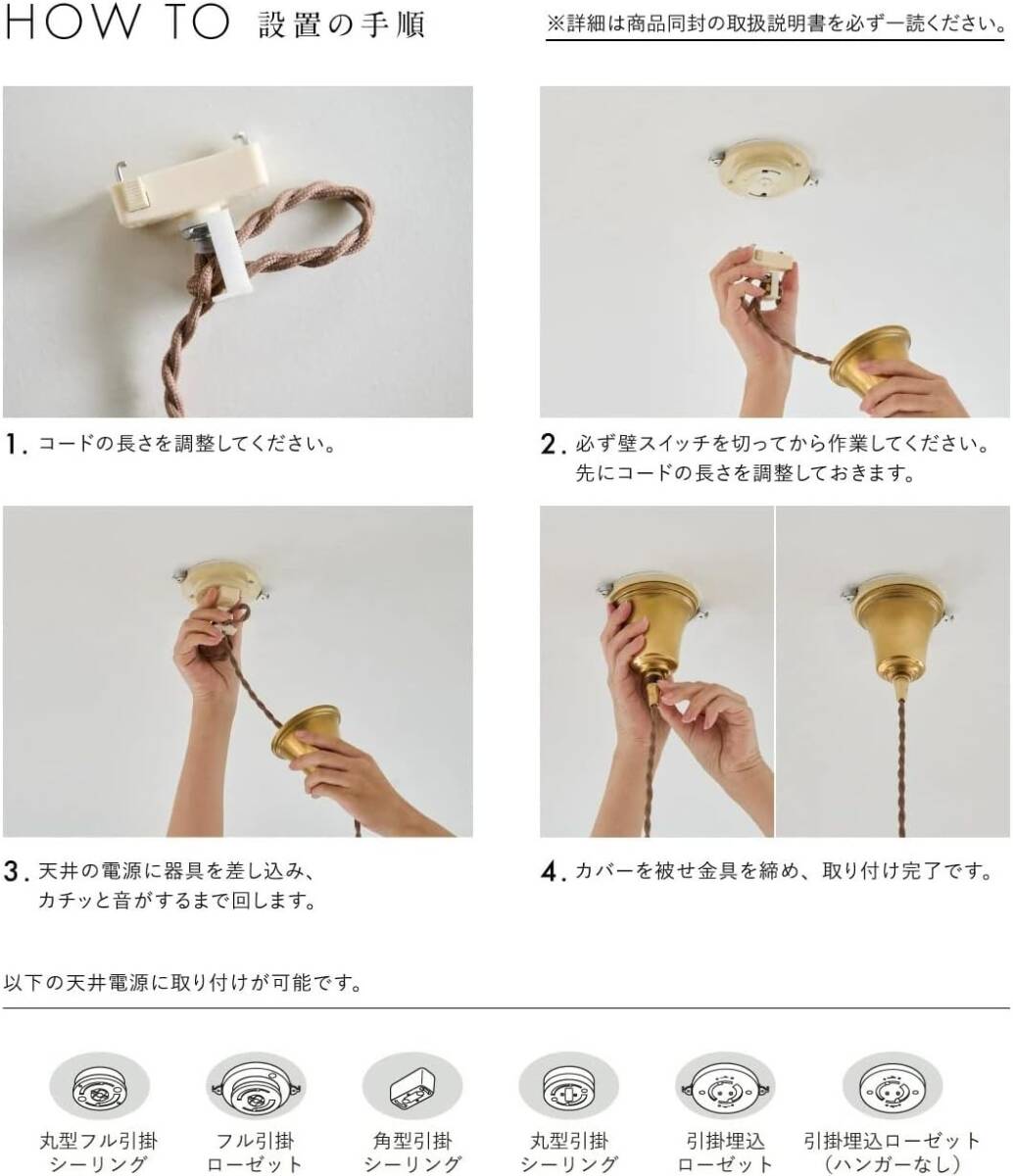 HOW TO 設置の手順

※詳細は商品同封の取扱説明書を必ず一読ください。

1. コードの長さを調整してください。

2. 必ず壁スイッチを切ってから作業してください。先にコードの長さを調整しておきます。

3. 天井の電源に器具を差し込み、カチッと音がするまで回します。

4. カバーを被せ金具を締め、取り付け完了です。

以下の天井電源に取り付けが可能です。

丸型フル引掛シーリング

フル引掛ローゼット

角型引掛シーリング

丸型引掛シーリング

引掛埋込ローゼット

引掛埋込ローゼット（ハンガーなし）