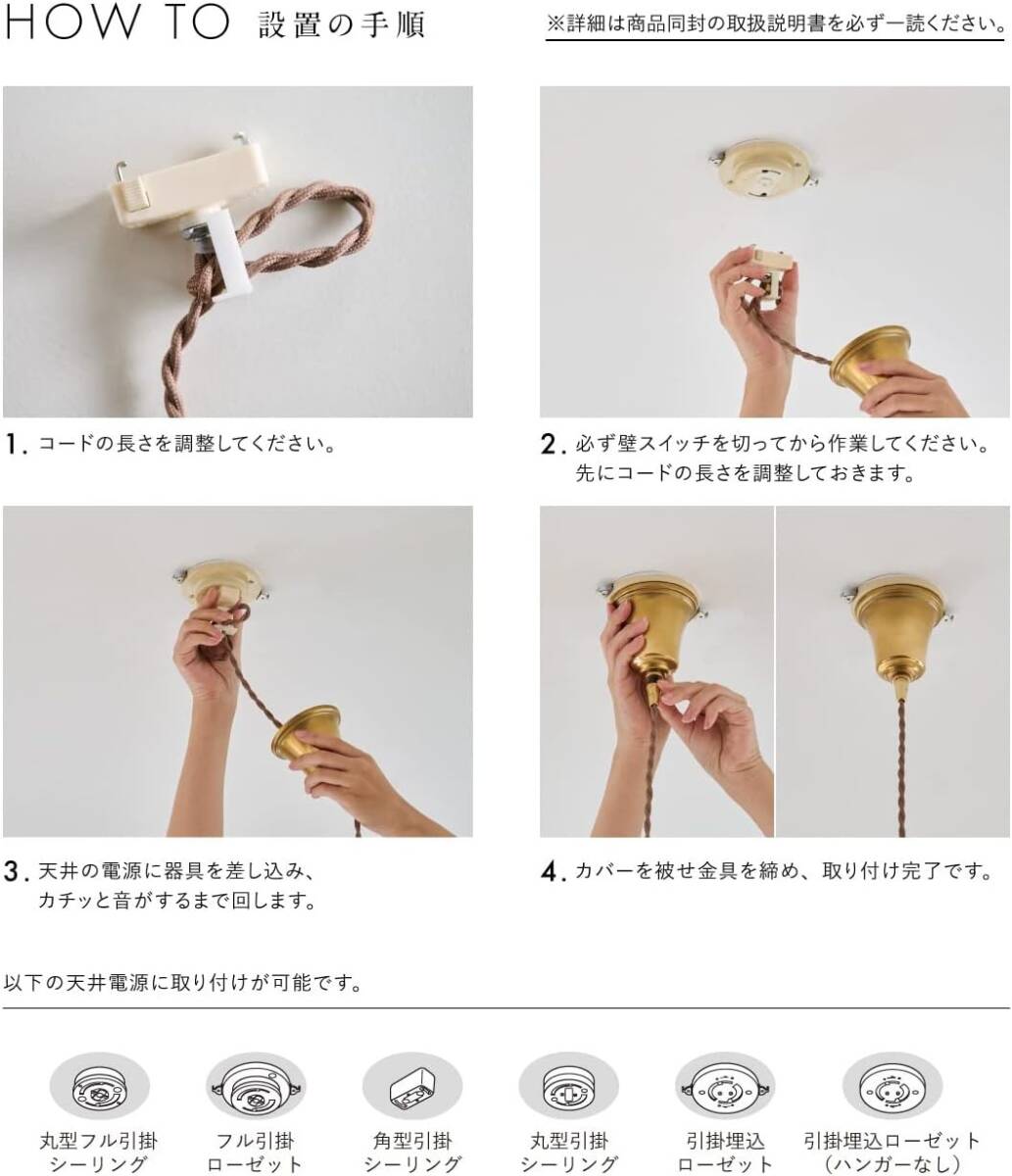 HOW TO 設置の手順

※詳細は商品同封の取扱説明書を必ず一読ください。

1. コードの長さを調整してください。

2. 必ず壁スイッチを切ってから作業してください。先にコードの長さを調整しておきます。

3. 天井の電源に器具を差し込み、カチッと音がするまで回します。

4. カバーを被せ金具を締め、取り付け完了です。

以下の天井電源に取り付けが可能です。

丸型フル引掛シーリング

フル引掛ローゼット

角型引掛シーリング

丸型引掛シーリング

引掛埋込ローゼット

引掛埋込ローゼット（ハンガーなし）