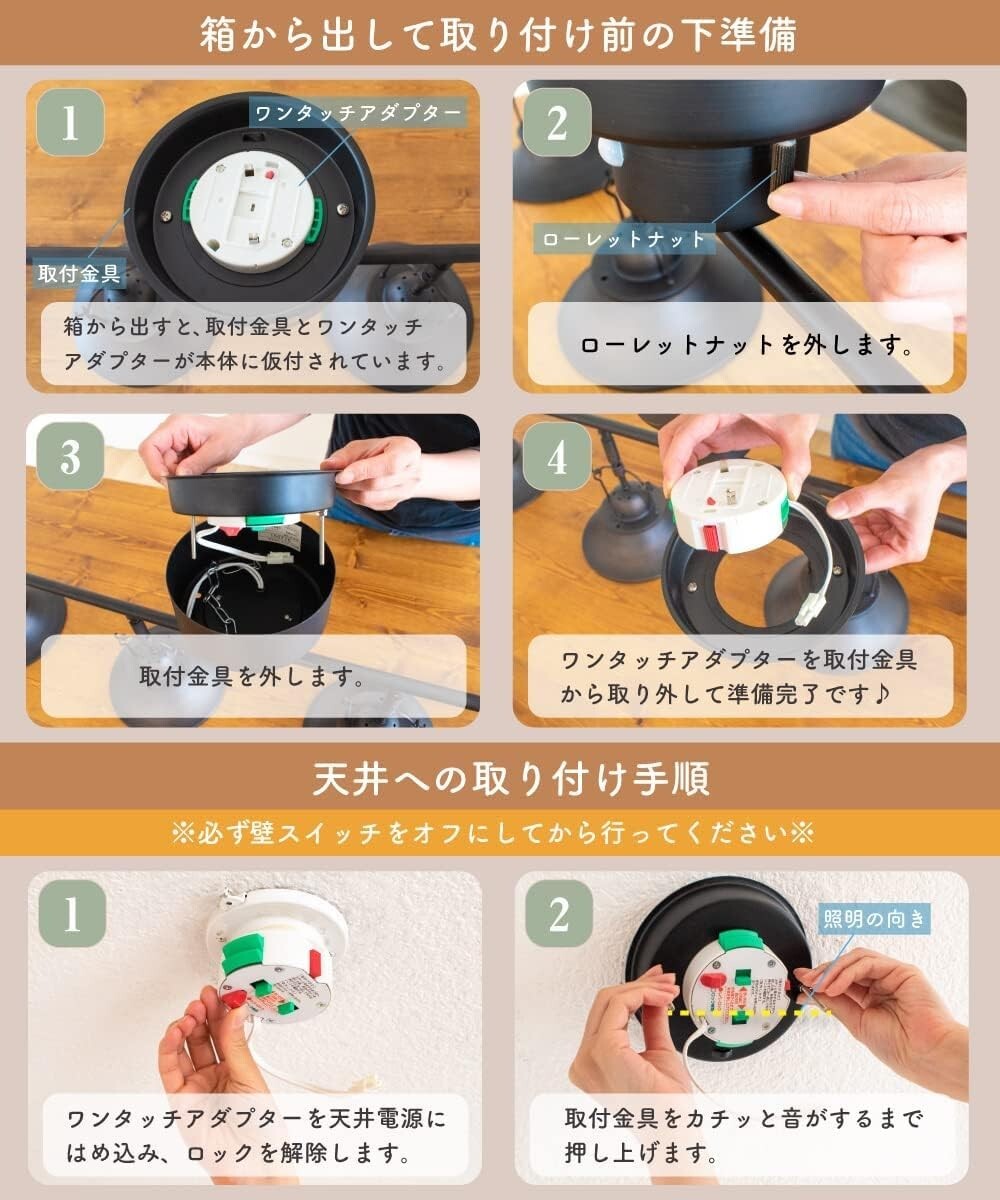 箱から出して取り付け前の下準備

1

ワンタッチアダプター

取付金具

箱から出すと、取付金具とワンタッチアダプターが本体に仮付されています。

2

ローレットナット

ローレットナットを外します。

3

取付金具を外します。

4

ワンタッチアダプターを取付金具から取り外して準備完了です♪

天井への取り付け手順

※必ず壁スイッチをオフにしてから行ってください※

1

ワンタッチアダプターを天井電源にはめ込み、ロックを解除します。

2

照明の向き

取付金具をカチッと音がするまで押し上げます。