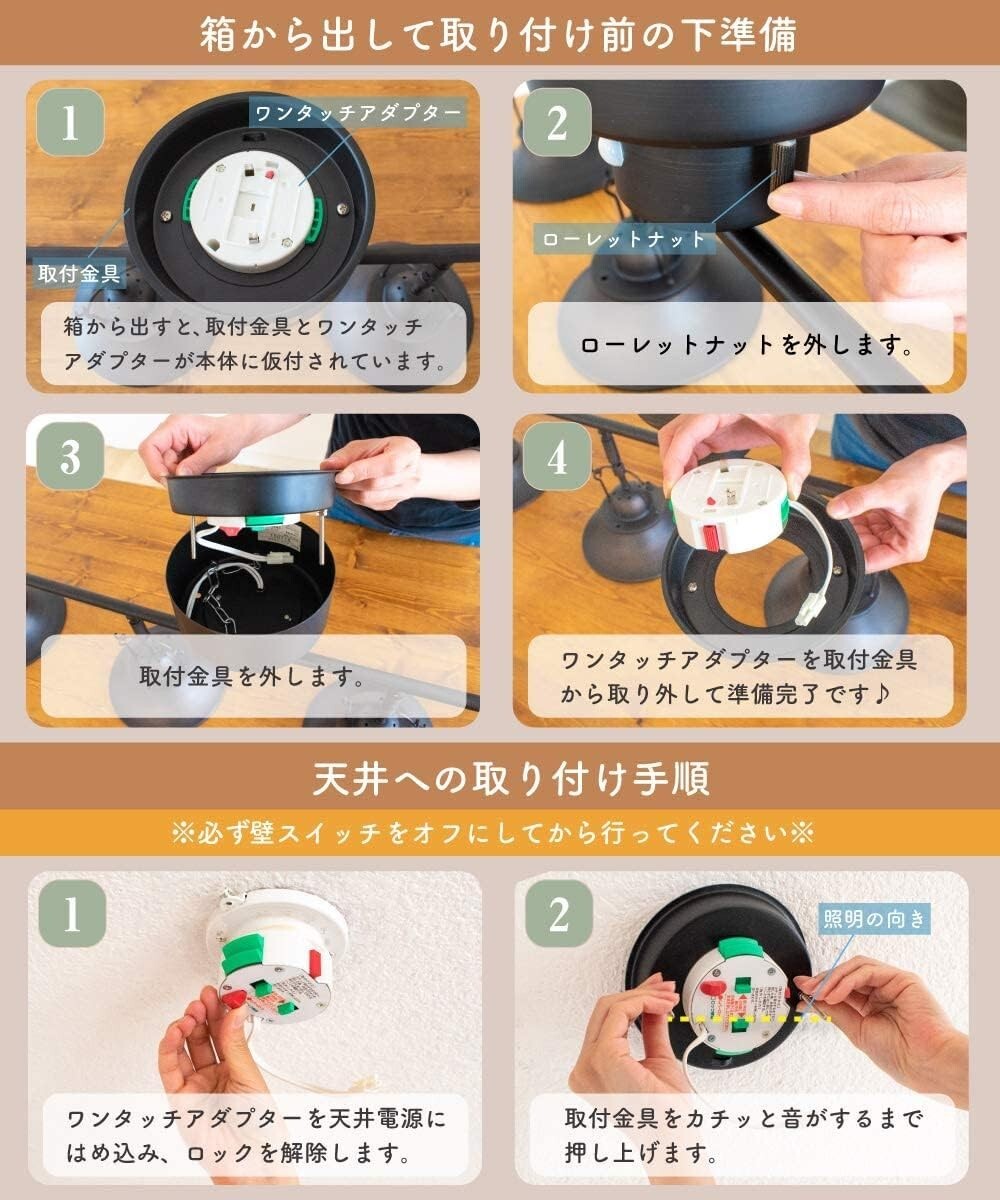 箱から出して取り付け前の下準備

1

ワンタッチアダプター

取付金具

箱から出すと、取付金具とワンタッチアダプターが本体に仮付されています。

2

ローレットナット

ローレットナットを外します。

3

取付金具を外します。

4

ワンタッチアダプターを取付金具から取り外して準備完了です♪

天井への取り付け手順

※必ず壁スイッチをオフにしてから行ってください※

1

ワンタッチアダプターを天井電源にはめ込み、ロックを解除します。

2

照明の向き

取付金具をカチッと音がするまで押し上げます。