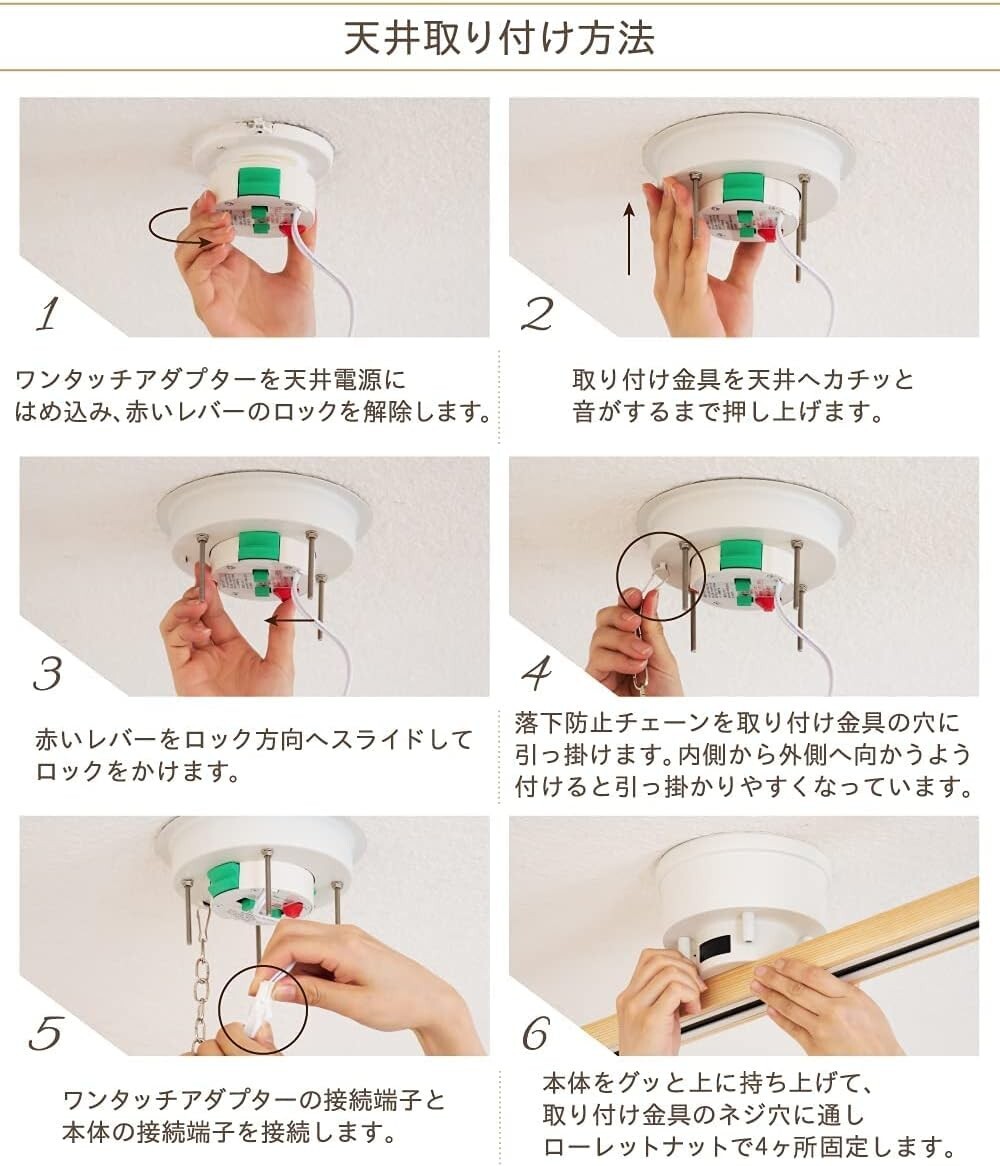 天井取り付け方法

1

ワンタッチアダプターを天井電源にはめ込み、赤いレバーのロックを解除します。

2

取り付け金具を天井へカチッと音がするまで押し上げます。

3

赤いレバーをロック方向へスライドしてロックをかけます。

4

落下防止チェーンを取り付け金具の穴に引っ掛けます。内側から外側へ向かうよう付けると引っ掛かりやすくなっています。

5

ワンタッチアダプターの接続端子と本体の接続端子を接続します。

6

本体をグッと上に持ち上げて、取り付け金具のネジ穴に通しローレットナットで4ヶ所固定します。