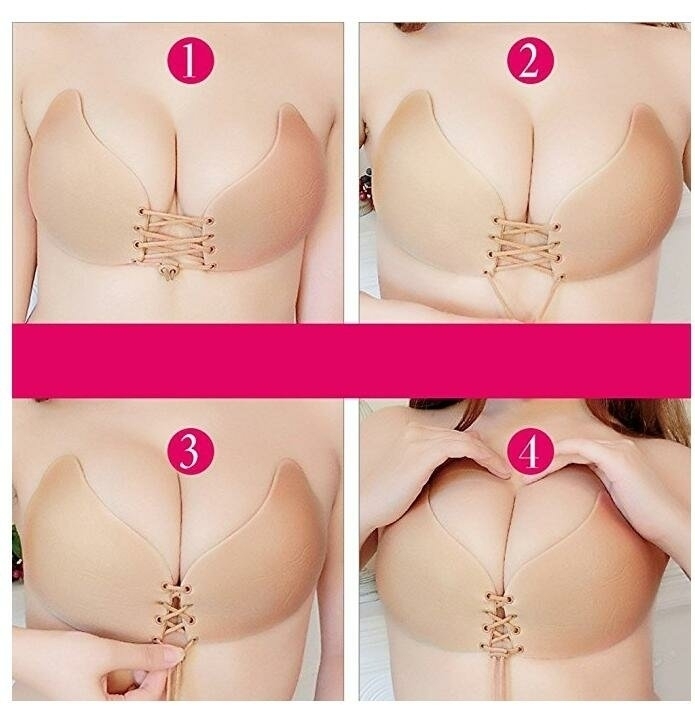 1
2
3
4