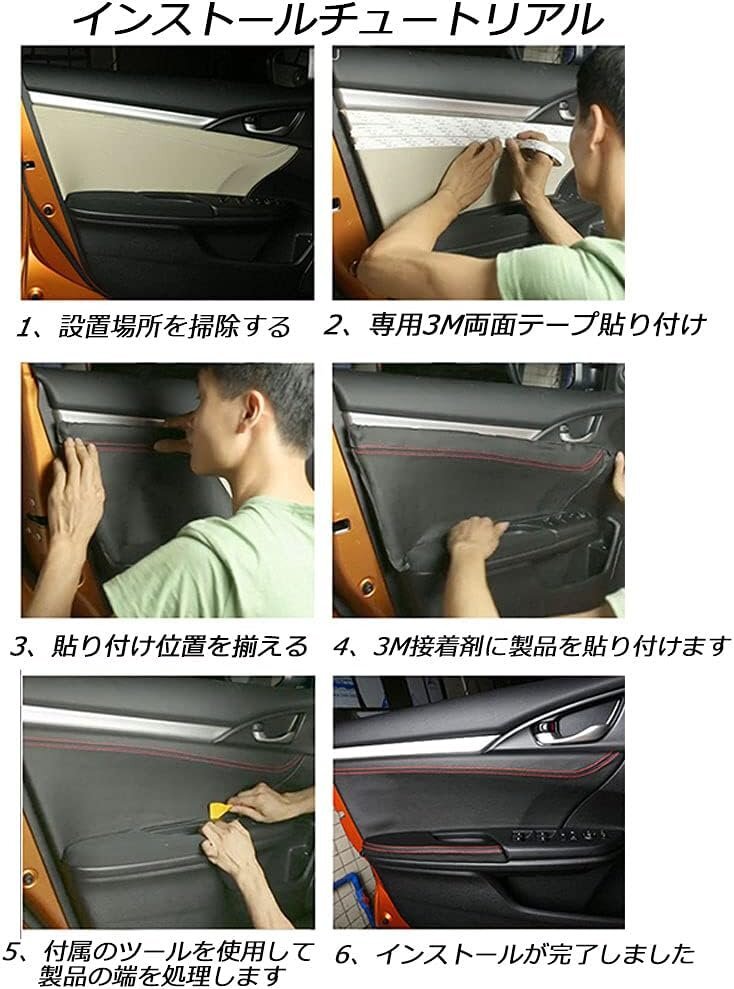 インストールチュートリアル

1、設置場所を掃除する

2、専用3M両面テープ貼り付け

3、貼り付け位置を揃える

4、3M接着剤に製品を貼り付けます

5、付属のツールを使用して製品の端を処理します

6、インストールが完了しました