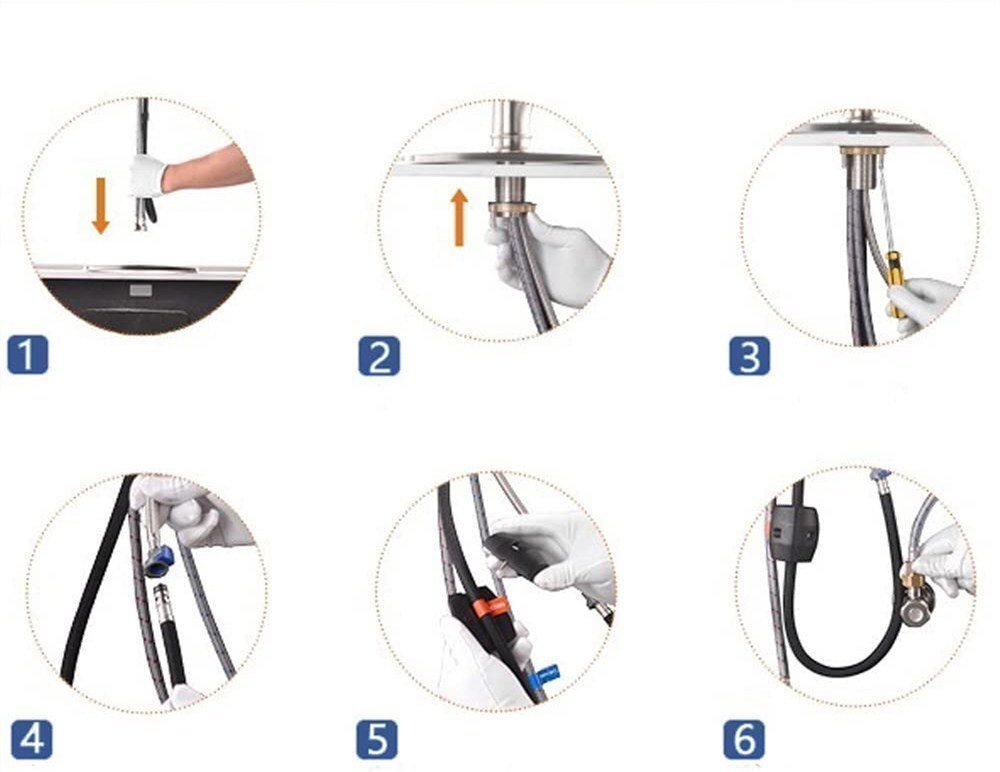 1

2

3

4

5

6