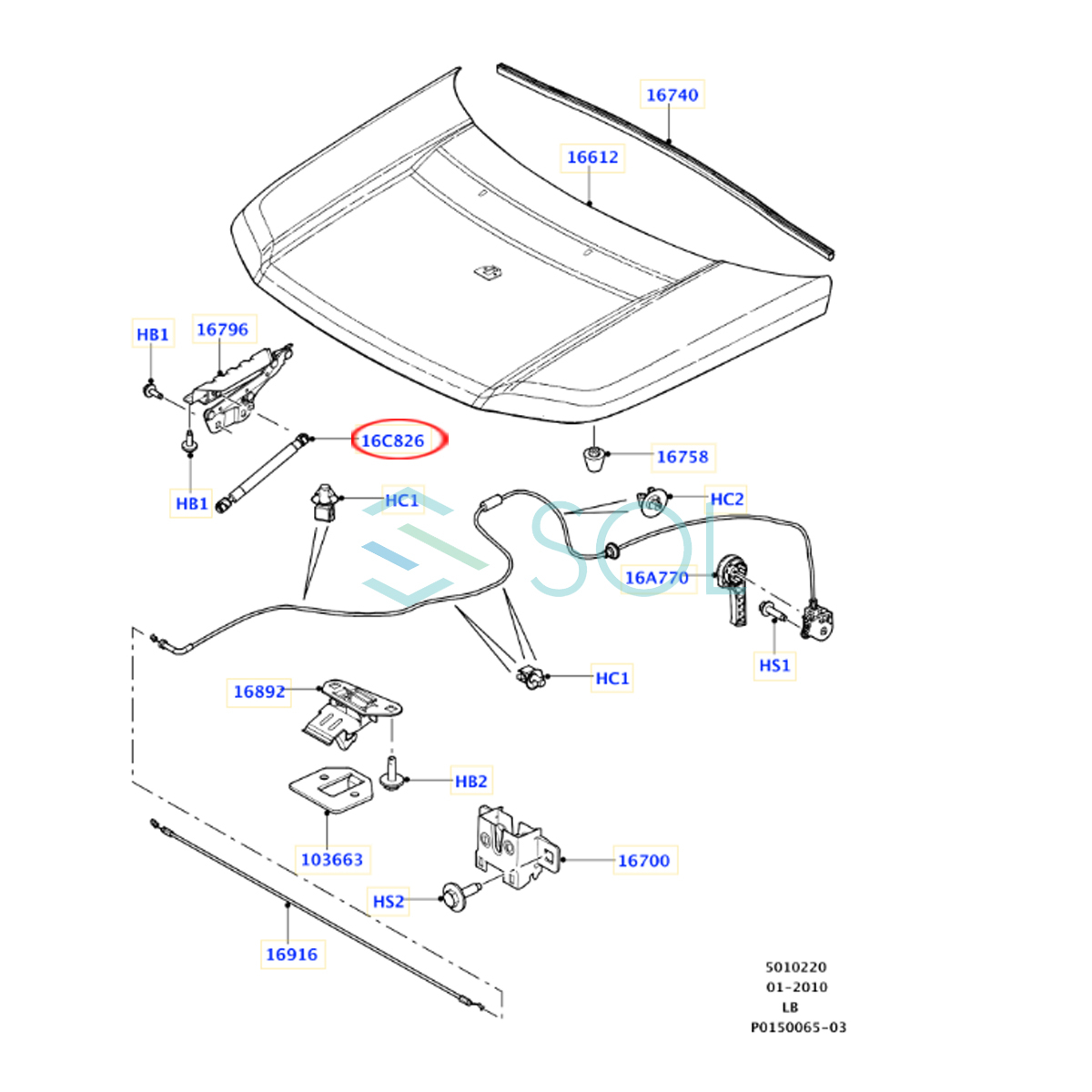 16740
16612
HB1
16796
16C826
HB1
16758
HC1
HC2
SOL
16A770
HS1
HC1
16892
HB2
103663
16700
HS2
16916
5010220
01-2010
LB
P0150065-03