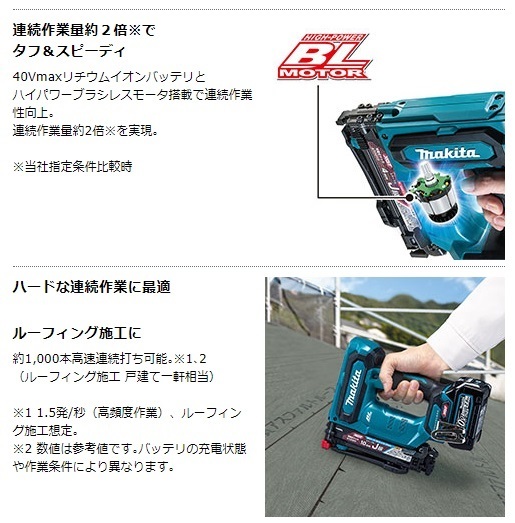 連続作業量約２倍※で
タフ＆スピーディ

40Vmaxリチウムイオンバッテリと
ハイパワーブラシレスモータ搭載で連続作業性向上。
連続作業量約2倍※を実現。

※当社指定条件比較時

HIGH-POWER
BL
MOTOR

makita

ハードな連続作業に最適

ルーフィング施工に

約1,000本高速連続打ち可能。※1、2
（ルーフィング施工 戸建て一軒相当）

※1 1.5発/秒（高頻度作業）、ルーフィング施工想定。
※2 数値は参考値です。バッテリの充電状態や作業条件により異なります。

makita