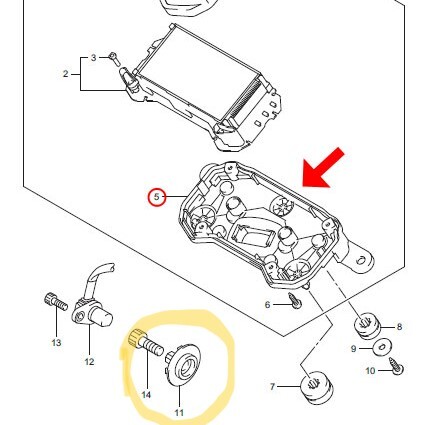 3
2
5
6
8
9
10
7
13
12
14
11