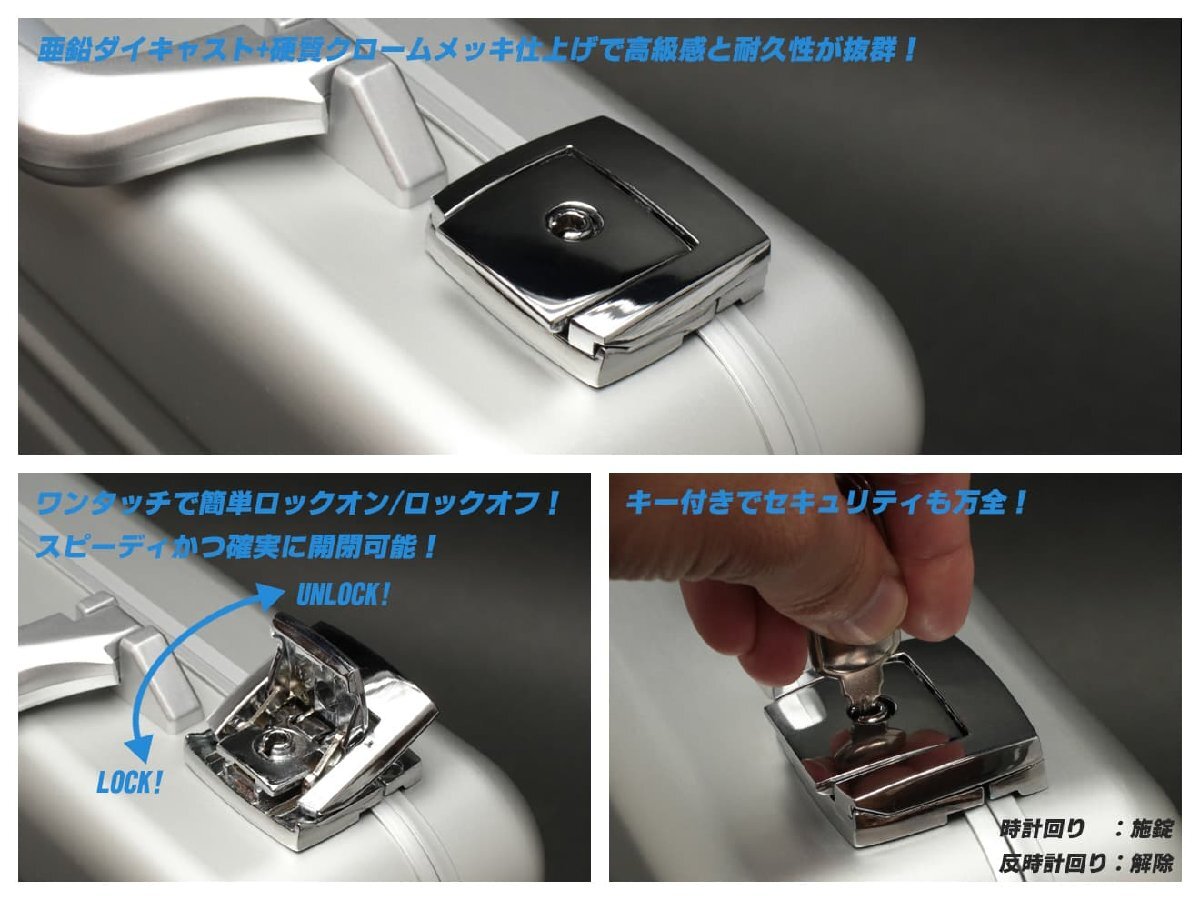 亜鉛ダイキャスト+硬質クロームメッキ仕上げで高級感と耐久性が抜群！

ワンタッチで簡単ロックオン/ロックオフ！
スピーディかつ確実に開閉可能！

UNLOCK!

LOCK!

キー付きでセキュリティも万全！

時計回り　：施錠
反時計回り：解除