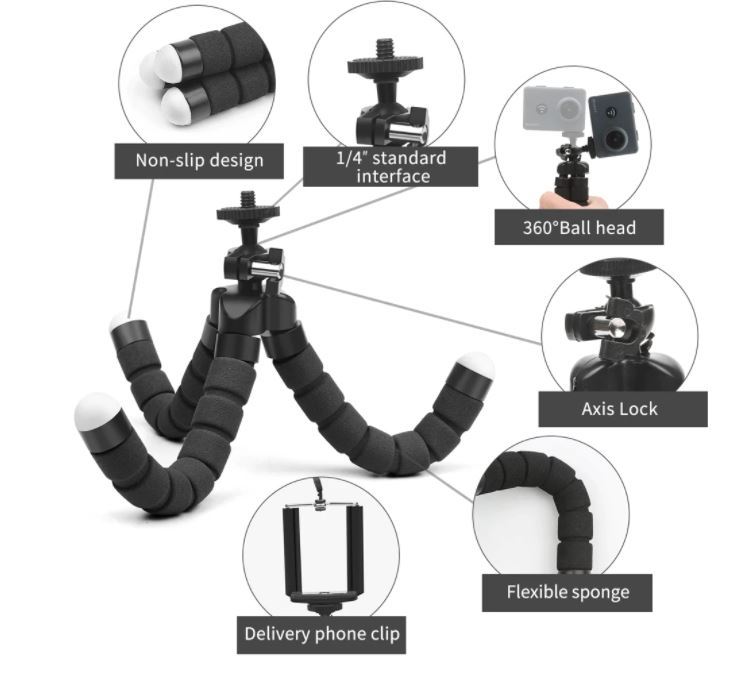 Non-slip design

1/4" standard interface

360°Ball head

Axis Lock

Flexible sponge

Delivery phone clip