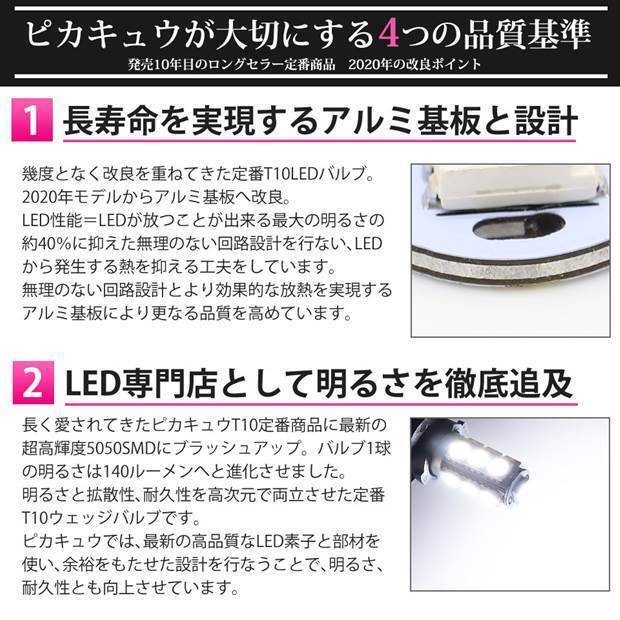 ピカキュウが大切にする4つの品質基準

発売10年目のロングセラー定番商品　2020年の改良ポイント

1 長寿命を実現するアルミ基板と設計

幾度となく改良を重ねてきた定番T10LEDバルブ。2020年モデルからアルミ基板へ改良。LED性能＝LEDが放つことが出来る最大の明るさの約40%に抑えた無理のない回路設計を行ない、LEDから発生する熱を抑える工夫をしています。無理のない回路設計とより効果的な放熱を実現するアルミ基板により更なる品質を高めています。

2 LED専門店として明るさを徹底追及

長く愛されてきたピカキュウT10定番商品に最新の超高輝度5050SMDにブラッシュアップ。バルブ1球の明るさは140ルーメンへと進化させました。明るさと拡散性、耐久性を高次元で両立させた定番T10ウェッジバルブです。ピカキュウでは、最新の高品質なLED素子と部材を使い、余裕をもたせた設計を行なうことで、明るさ、耐久性とも向上させています。