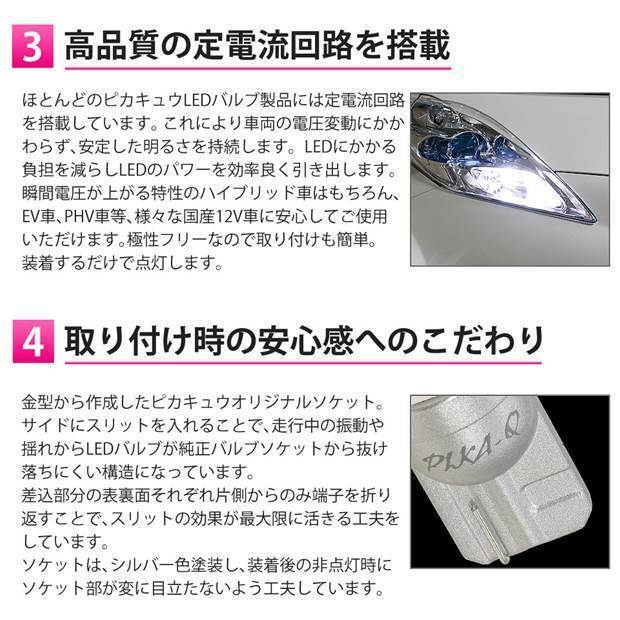 3 高品質の定電流回路を搭載

ほとんどのピカキュウLEDバルブ製品には定電流回路を搭載しています。これにより車両の電圧変動にかかわらず、安定した明るさを持続します。LEDにかかる負担を減らしLEDのパワーを効率良く引き出します。瞬間電圧が上がる特性のハイブリッド車はもちろん、EV車、PHV車等、様々な国産12V車に安心してご使用いただけます。極性フリーなので取り付けも簡単。装着するだけで点灯します。

4 取り付け時の安心感へのこだわり

金型から作成したピカキュウオリジナルソケット。サイドにスリットを入れることで、走行中の振動や揺れからLEDバルブが純正バルブソケットから抜け落ちにくい構造になっています。
差込部分の表裏面それぞれ片側からのみ端子を折り返すことで、スリットの効果が最大限に活きる工夫をしています。
ソケットは、シルバー色塗装し、装着後の非点灯時にソケット部が変に目立たないよう工夫しています。

PIKA-Q