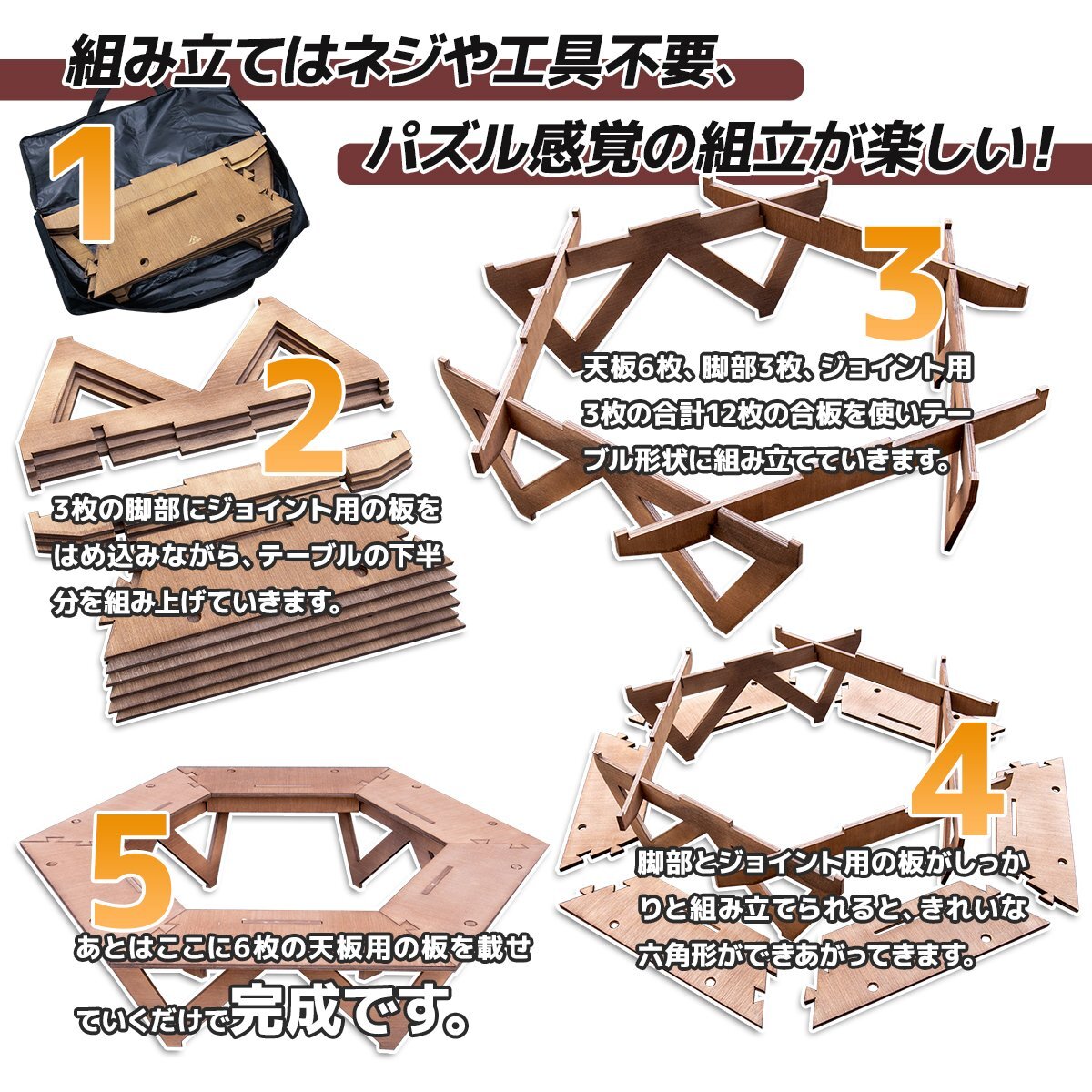 組み立てはネジや工具不要、
パズル感覚の組立が楽しい！

1

2

3枚の脚部にジョイント用の板をはめ込みながら、テーブルの下半分を組み上げていきます。

3

天板6枚、脚部3枚、ジョイント用3枚の合計12枚の合板を使いテーブル形状に組み立てていきます。

4

脚部とジョイント用の板がしっかりと組み立てられると、きれいな六角形ができあがってきます。

5

あとはここに6枚の天板用の板を載せていくだけで完成です。