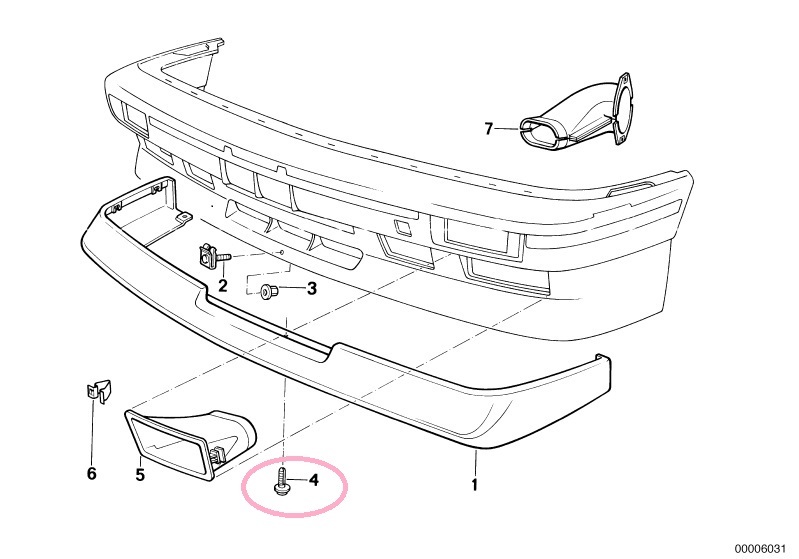 7
2
3
6
5
4
1
00006031