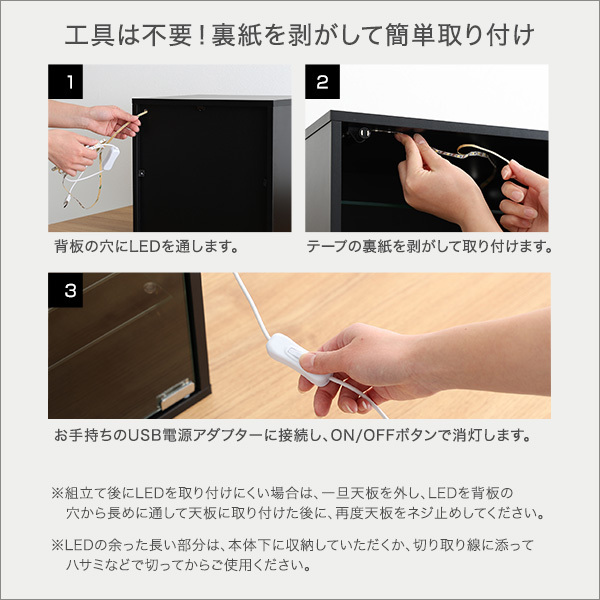 工具は不要！裏紙を剥がして簡単取り付け

1

背板の穴にLEDを通します。

2

テープの裏紙を剥がして取り付けます。

3

お手持ちのUSB電源アダプターに接続し、ON/OFFボタンで消灯します。

※組立て後にLEDを取り付けにくい場合は、一旦天板を外し、LEDを背板の穴から長めに通して天板に取り付けた後に、再度天板をネジ止めしてください。

※LEDの余った長い部分は、本体下に収納していただくか、切り取り線に添ってハサミなどで切ってからご使用ください。