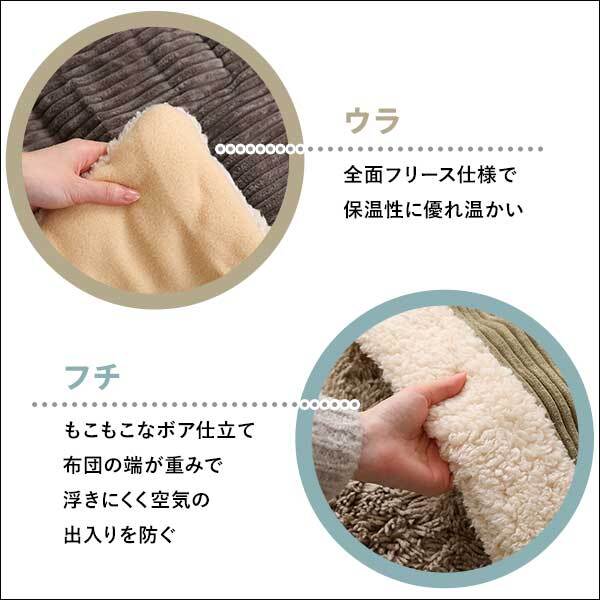 ウラ

全面フリース仕様で
保温性に優れ温かい

フチ

もこもこなボア仕立て
布団の端が重みで
浮きにくく空気の
出入りを防ぐ