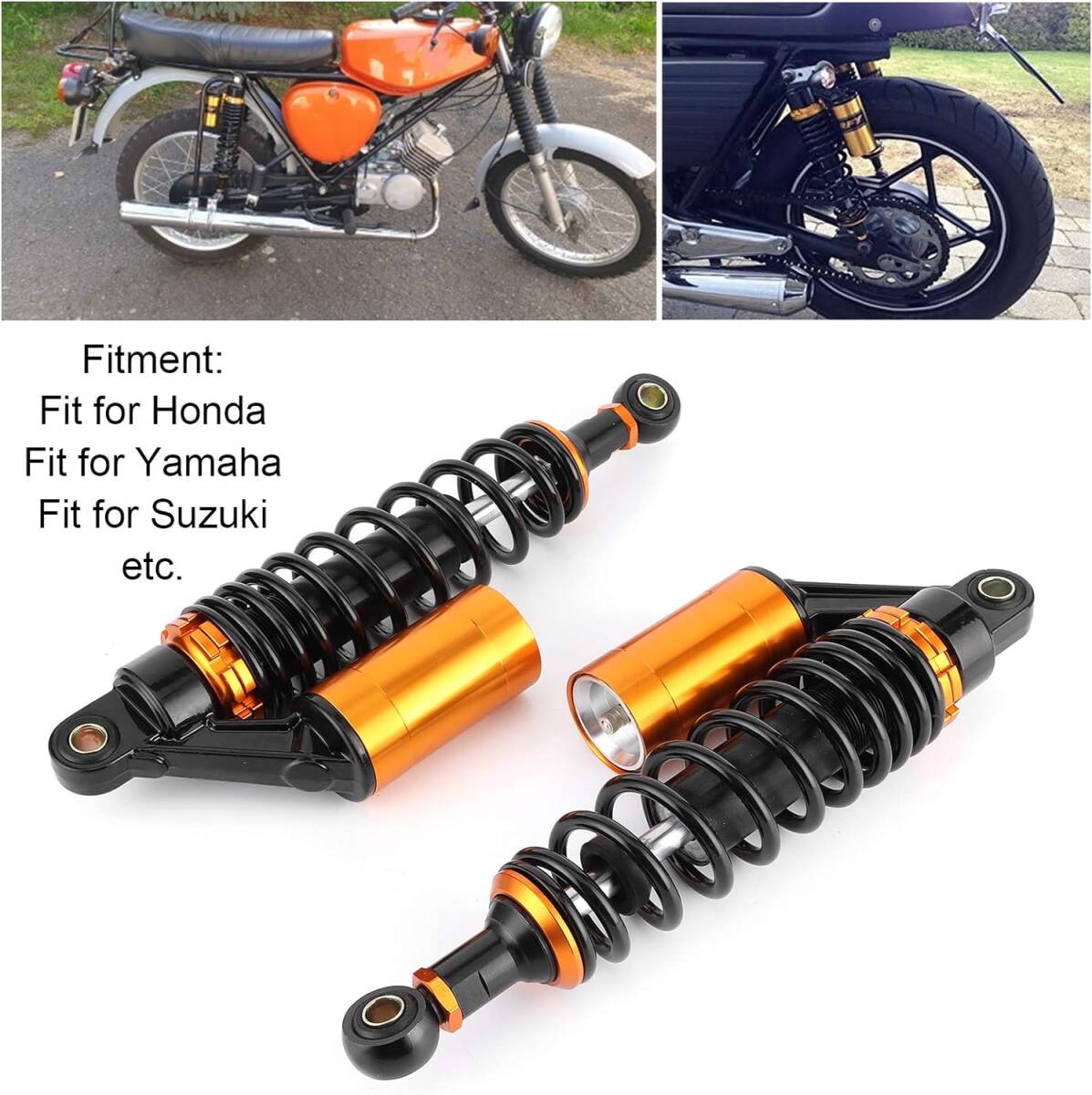 Fitment:
Fit for Honda
Fit for Yamaha
Fit for Suzuki
etc.