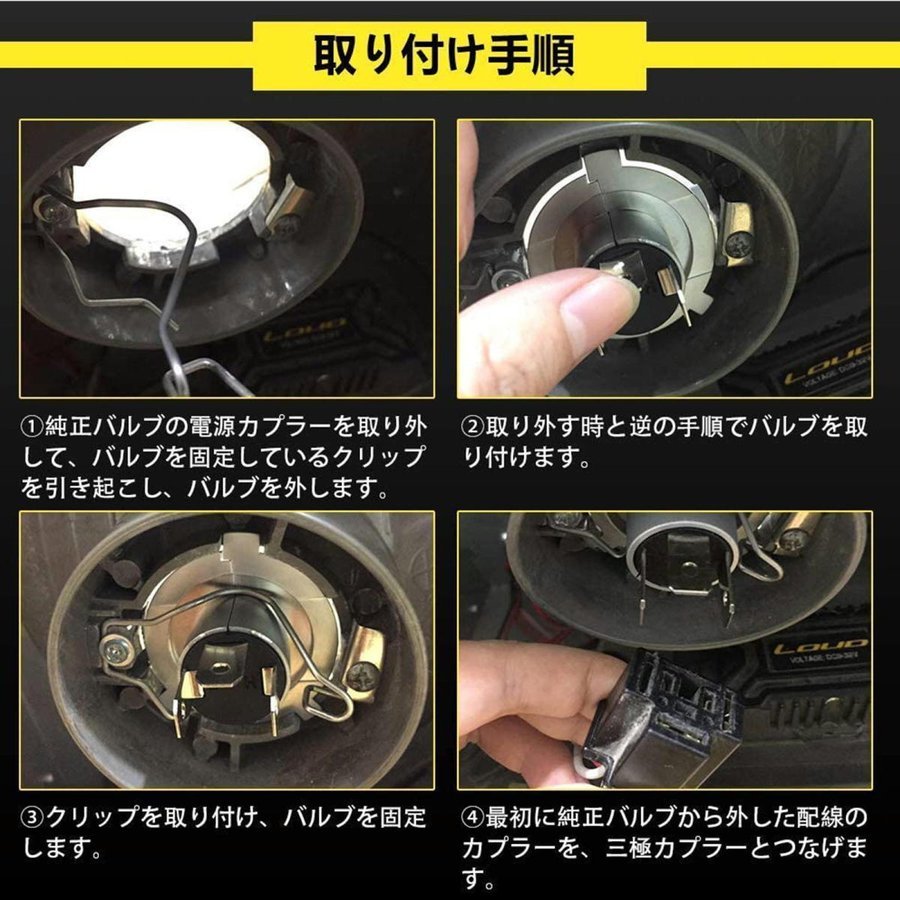 取り付け手順

LOUD

LOUD
VOLTAGE: DC9-32V

①純正バルブの電源カプラーを取り外して、バルブを固定しているクリップを引き起こし、バルブを外します。

②取り外す時と逆の手順でバルブを取り付けます。

LOUD
VOLTAGE: DC9-32V

③クリップを取り付け、バルブを固定します。

④最初に純正バルブから外した配線のカプラーを、三極カプラーとつなげます。