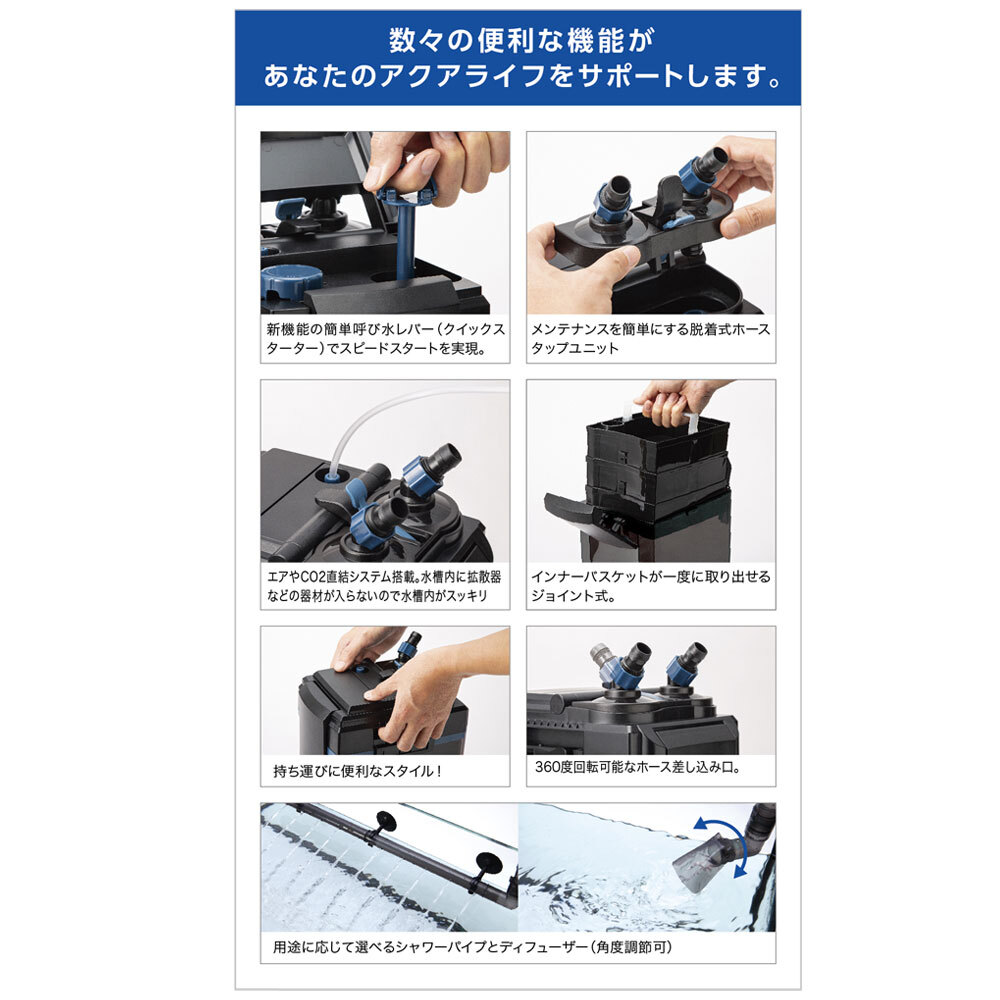 数々の便利な機能が
あなたのアクアライフをサポートします。

新機能の簡単呼び水レバー（クイックスターター）でスピードスタートを実現。

メンテナンスを簡単にする脱着式ホースタップユニット

エアやCO2直結システム搭載。水槽内に拡散器などの器材が入らないので水槽内がスッキリ

インナーバスケットが一度に取り出せるジョイント式。

持ち運びに便利なスタイル！

360度回転可能なホース差し込み口。

用途に応じて選べるシャワーパイプとディフューザー（角度調節可）