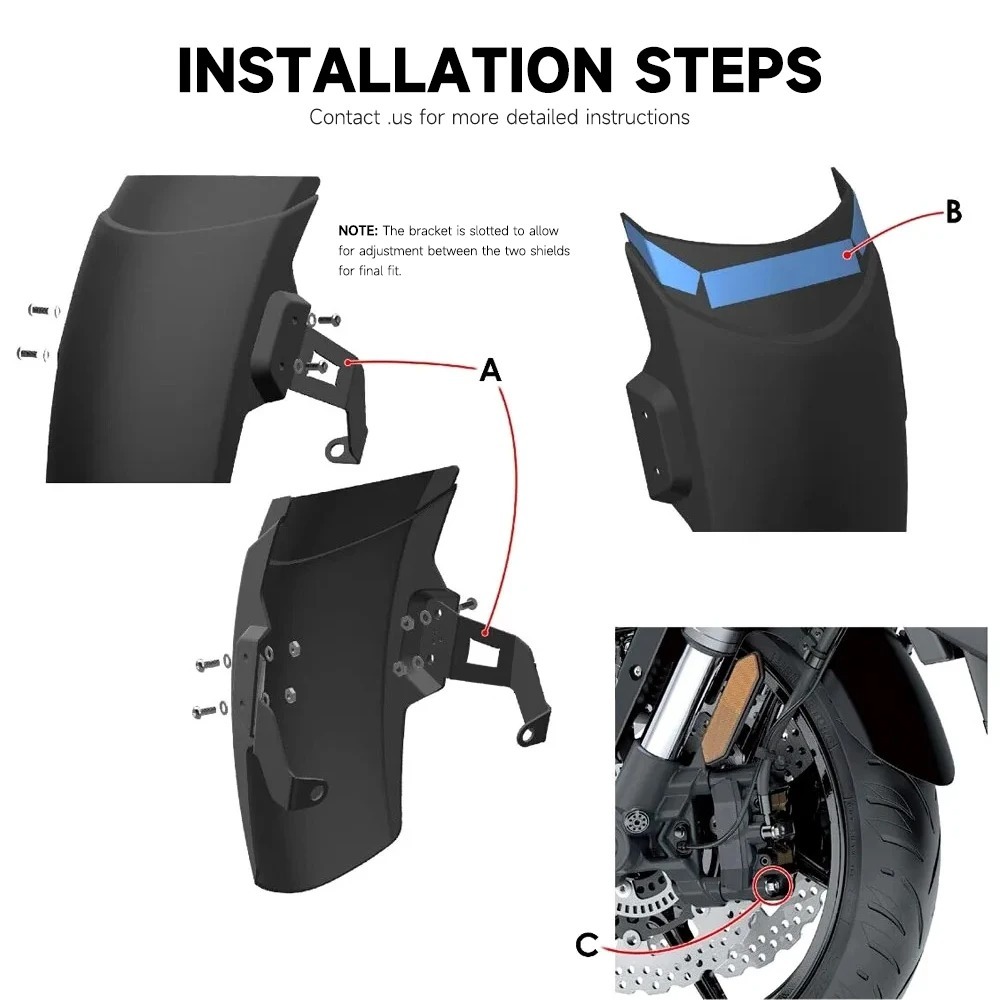 INSTALLATION STEPS

Contact .us for more detailed instructions

NOTE: The bracket is slotted to allow for adjustment between the two shields for final fit.

A

B

C