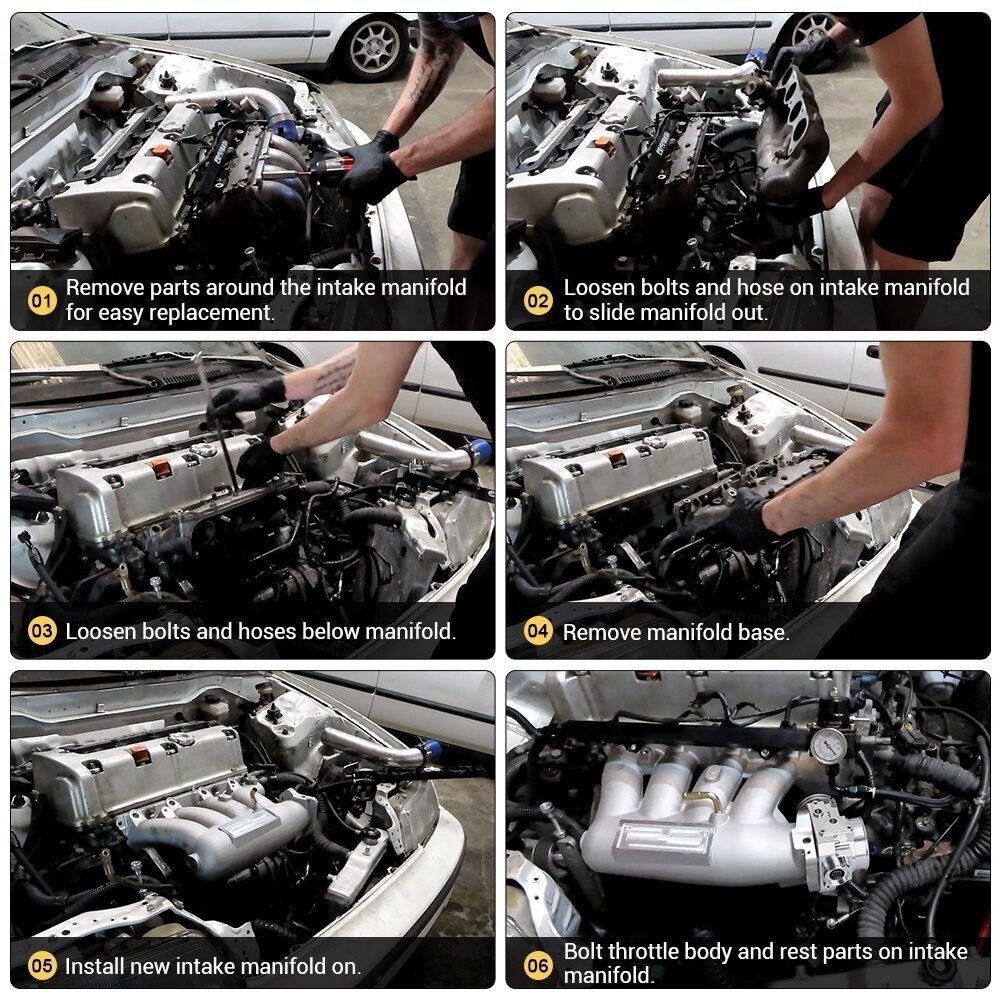 01 Remove parts around the intake manifold for easy replacement.

02 Loosen bolts and hose on intake manifold to slide manifold out.

03 Loosen bolts and hoses below manifold.

04 Remove manifold base.

05 Install new intake manifold on.

06 Bolt throttle body and rest parts on intake manifold.