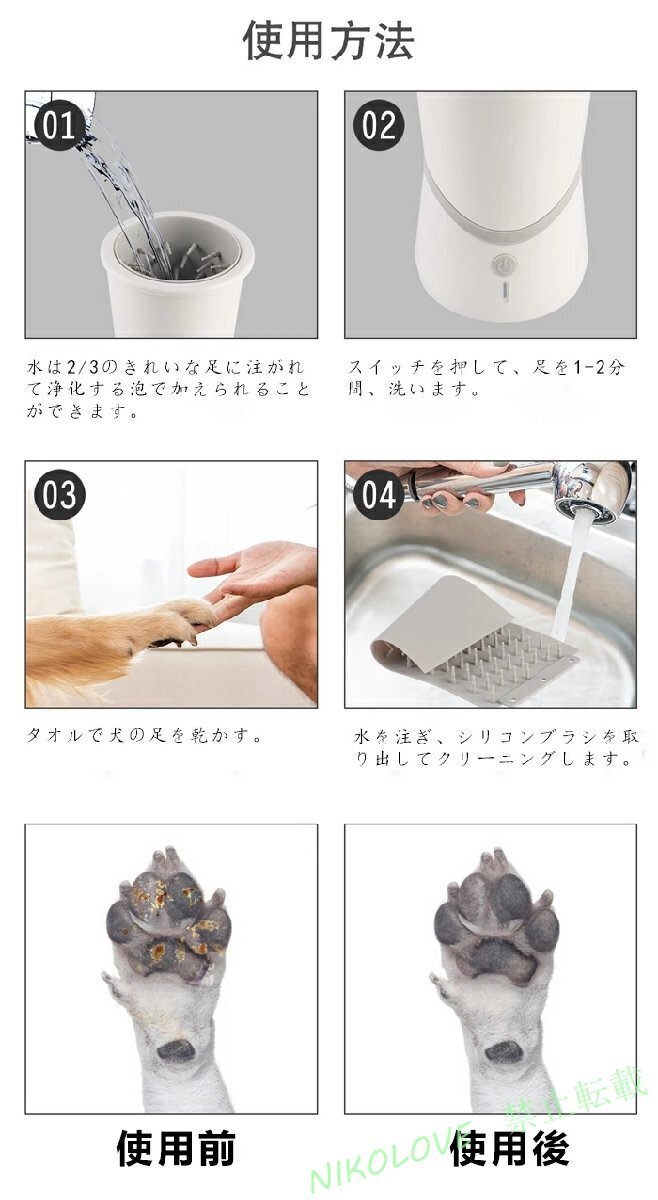 使用方法

01

水は2/3のきれいな足に注がれて浄化する泡で加えられることができます。

02

スイッチを押して、足を1-2分間、洗います。

03

タオルで犬の足を乾かす。

04

水を注ぎ、シリコンブラシを取り出してクリーニングします。

使用前

使用後

NIKOLOVE 禁止転載