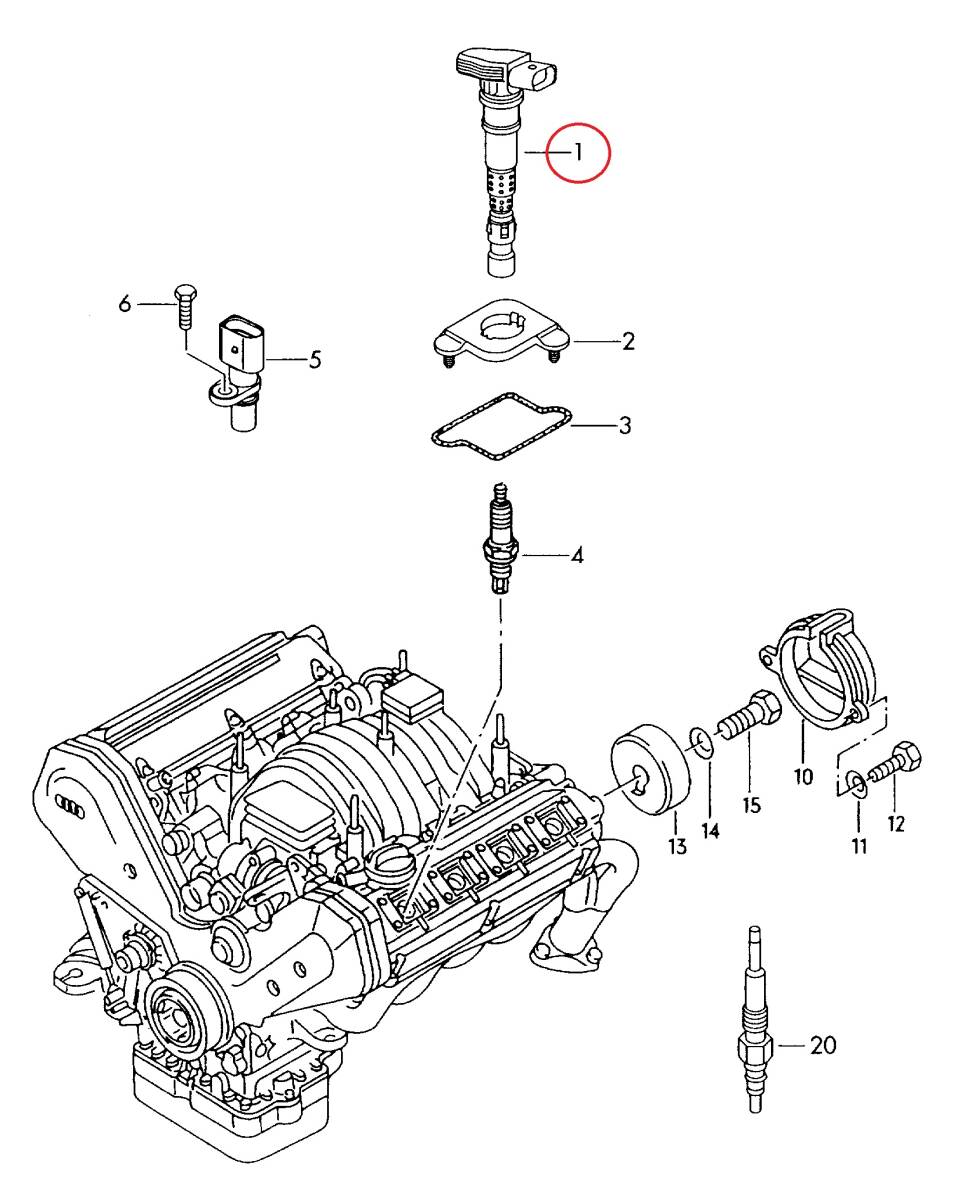 1
6
5
2
3
4
10
15
14
13
11
12
20