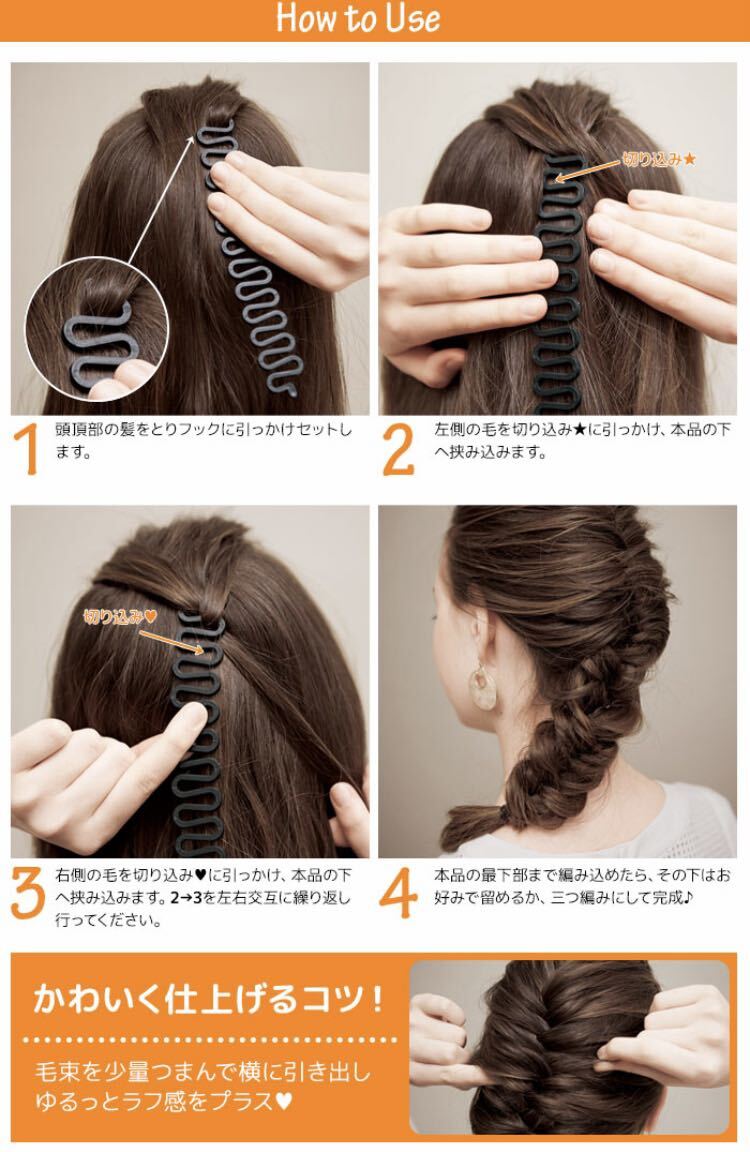 How to Use

切り込み★

1 頭頂部の髪をとりフックに引っかけセットします。

2 左側の毛を切り込み★に引っかけ、本品の下へ挟み込みます。

切り込み♥

3 右側の毛を切り込み♥に引っかけ、本品の下へ挟み込みます。2→3を左右交互に繰り返し行ってください。

4 本品の最下部まで編み込めたら、その下はお好みで留めるか、三つ編みにして完成♪

かわいく仕上げるコツ！

毛束を少量つまんで横に引き出し ゆるっとラフ感をプラス♥