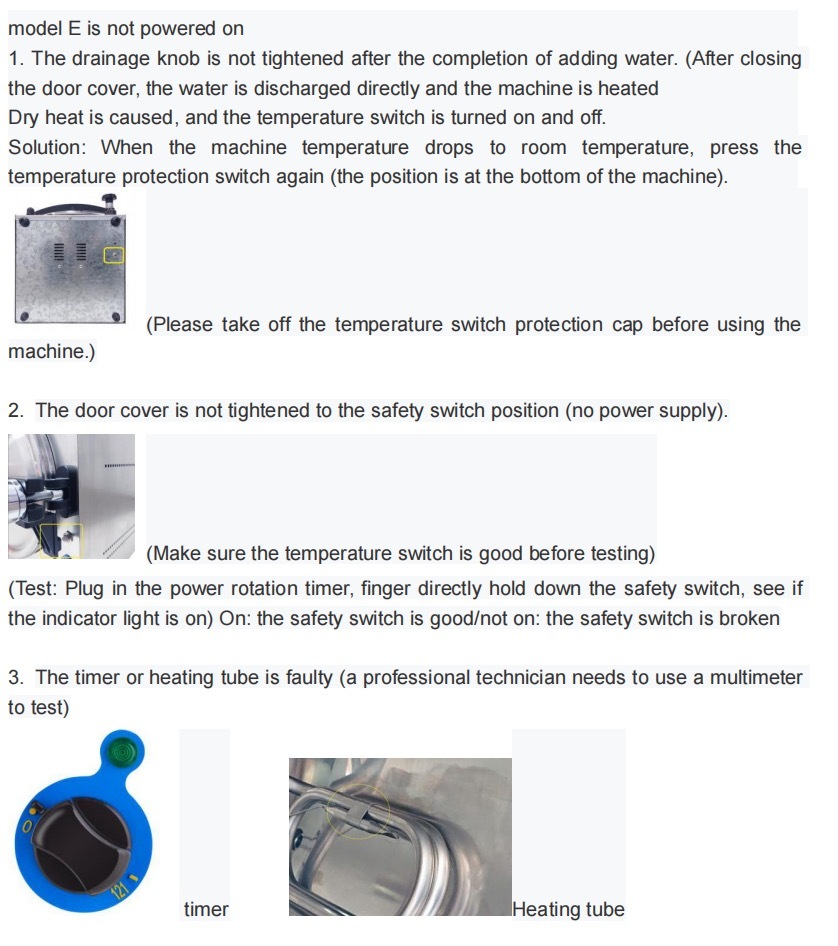 model E is not powered on
1. The drainage knob is not tightened after the completion of adding water. (After closing the door cover, the water is discharged directly and the machine is heated
Dry heat is caused, and the temperature switch is turned on and off.
Solution: When the machine temperature drops to room temperature, press the temperature protection switch again (the position is at the bottom of the machine).

(Please take off the temperature switch protection cap before using the machine.)

2. The door cover is not tightened to the safety switch position (no power supply).

(Make sure the temperature switch is good before testing)
(Test: Plug in the power rotation timer, finger directly hold down the safety switch, see if the indicator light is on) On: the safety switch is good/not on: the safety switch is broken

3. The timer or heating tube is faulty (a professional technician needs to use a multimeter to test)

0 121

timer

Heating tube