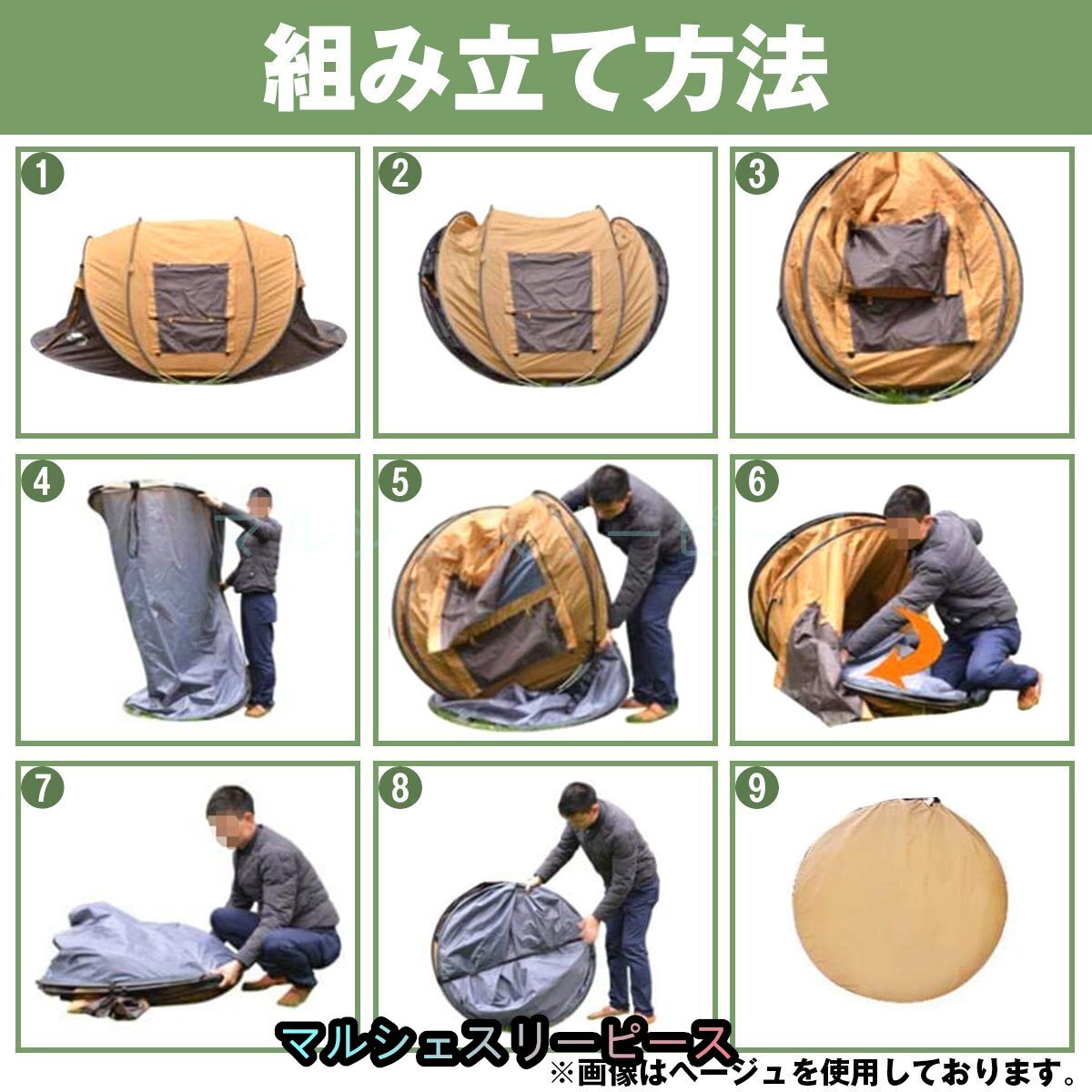 組み立て方法

1

2

3

4

5

6

7

8

9

マルシェスリーピース

※画像はベージュを使用しております。