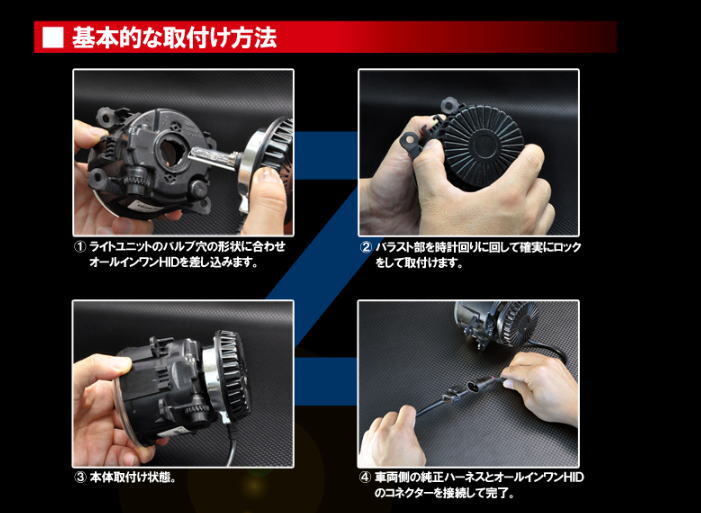 ■ 基本的な取付け方法

① ライトユニットのバルブ穴の形状に合わせオールインワンHIDを差し込みます。

② バラスト部を時計回りに回して確実にロックをして取付けます。

③ 本体取付け状態。

④ 車両側の純正ハーネスとオールインワンHIDのコネクターを接続して完了。