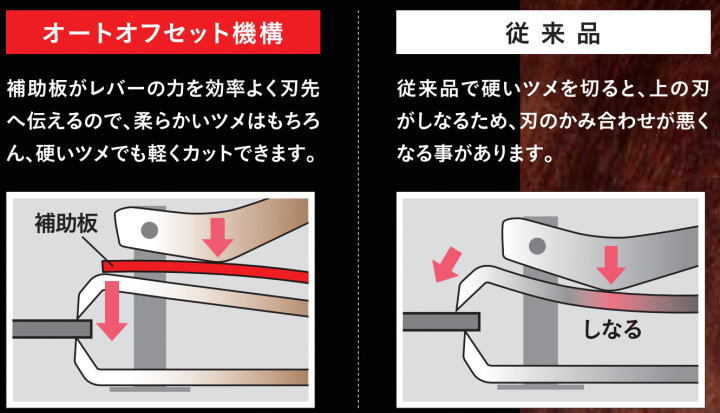 オートオフセット機構

補助板がレバーの力を効率よく刃先へ伝えるので、柔らかいツメはもちろん、硬いツメでも軽くカットできます。

補助板

従来品

従来品で硬いツメを切ると、上の刃がしなるため、刃のかみ合わせが悪くなる事があります。

しなる