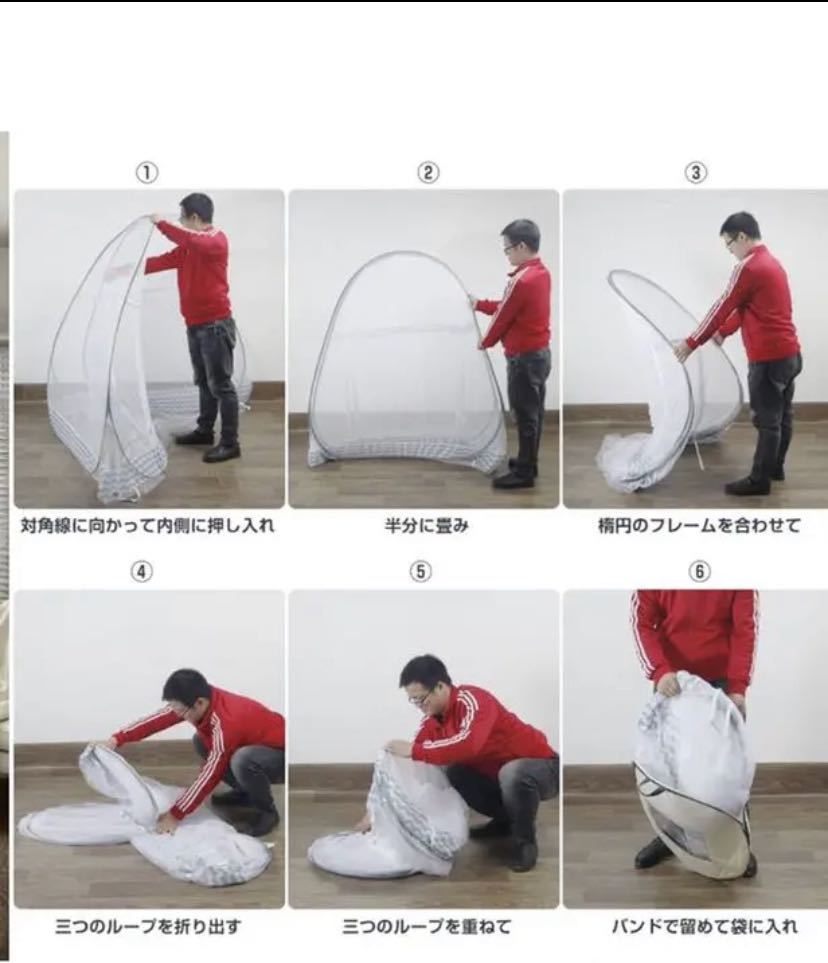 ①
対角線に向かって内側に押し入れ

②
半分に畳み

③
楕円のフレームを合わせて

④
三つのループを折り出す

⑤
三つのループを重ねて

⑥
バンドで留めて袋に入れ