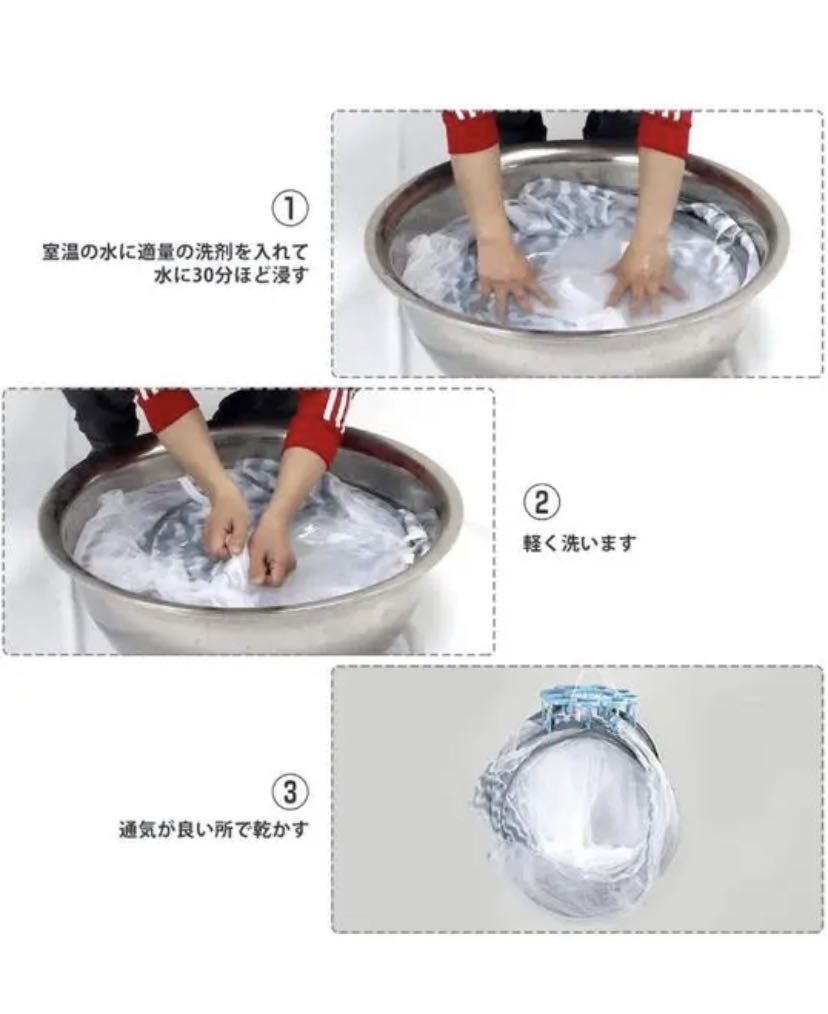 ①
室温の水に適量の洗剤を入れて水に30分ほど浸す

②
軽く洗います

③
通気が良い所で乾かす