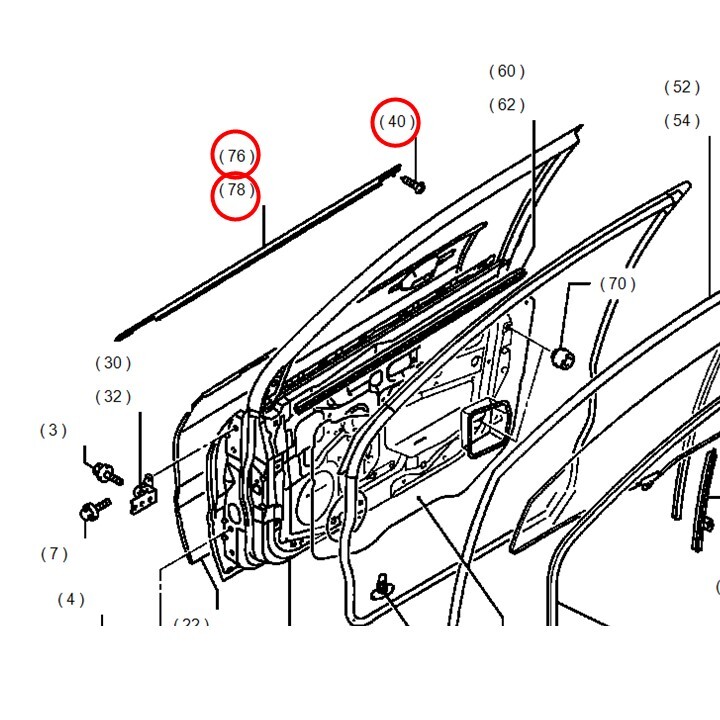 ( 60 )

( 62 )

( 52 )

( 54 )

( 40 )

( 76 )

( 78 )

( 70 )

( 30 )

( 32 )

( 3 )

( 7 )

( 4 )

( 22 )