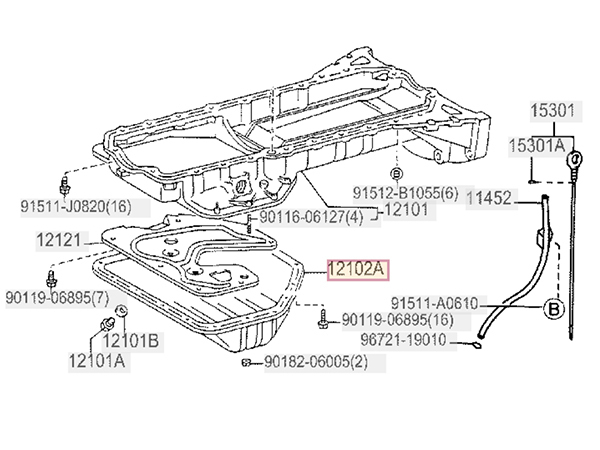 15301
15301A
B
91512-B1055(6)
11452
91511-J0820(16)
90116-06127(4)
12101
12121
12102A
90119-06895(7)
91511-A0610
B
90119-06895(16)
12101B
96721-19010
12101A
90182-06005(2)