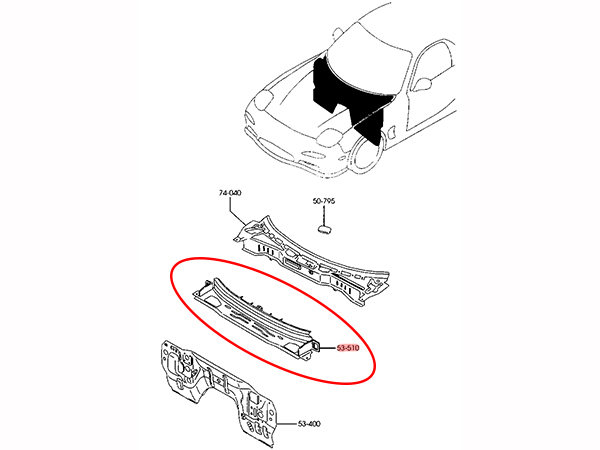 74-040

50-795

53-510

53-400