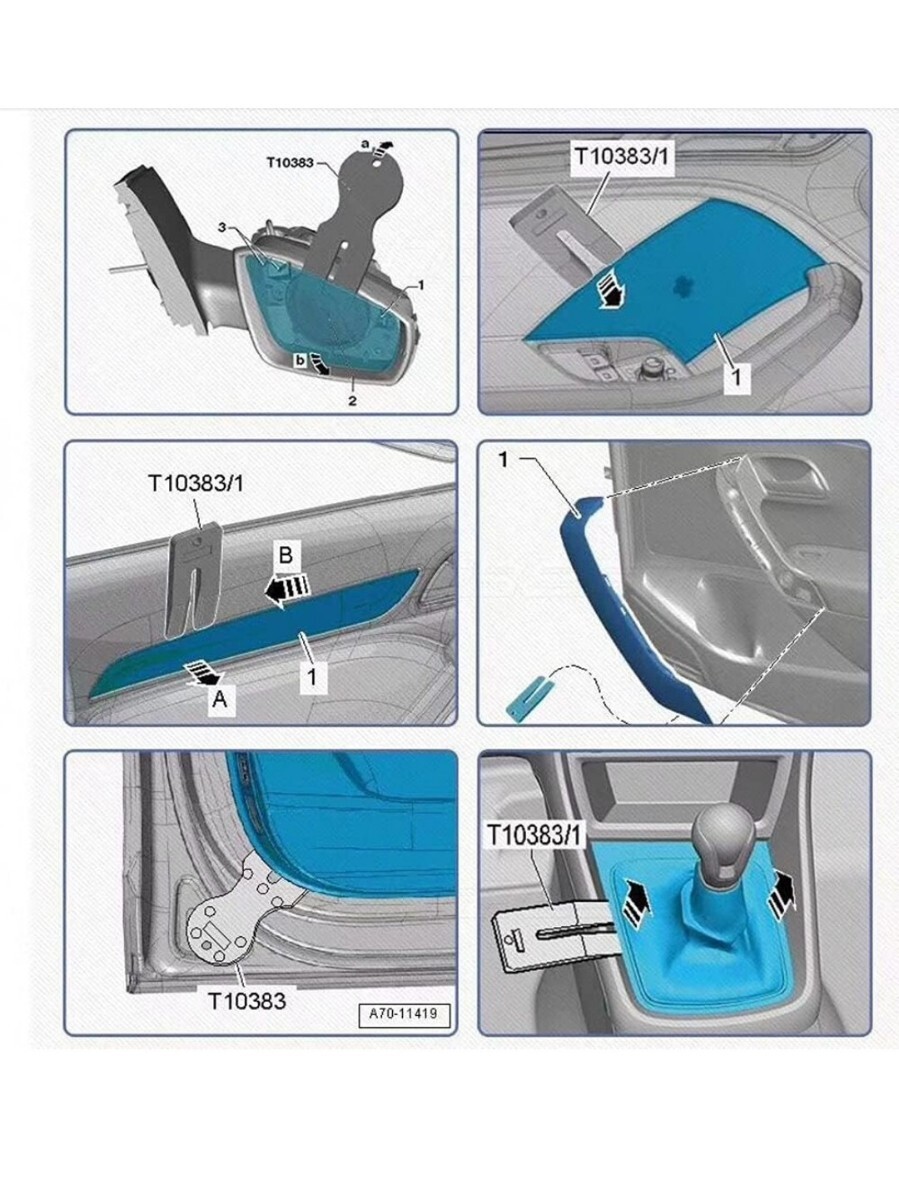 T10383
a
3
1
b
2

T10383/1
1

T10383/1
B
1
A

1

T10383
A70-11419

T10383/1