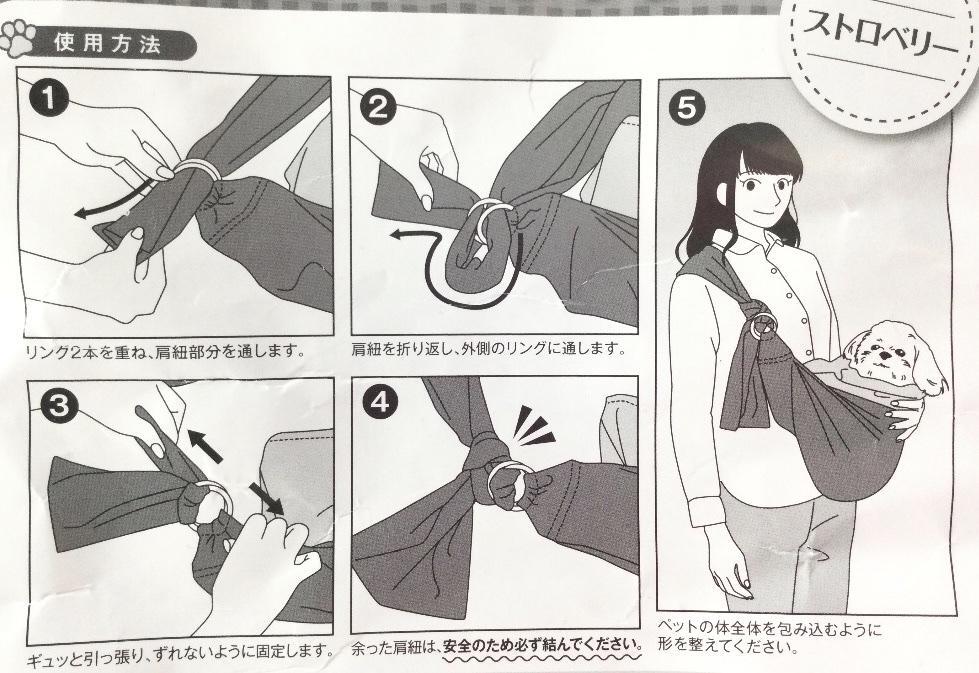 使用方法

ストロベリー

1
リング2本を重ね、肩紐部分を通します。

2
肩紐を折り返し、外側のリングに通します。

3
ギュッと引っ張り、ずれないように固定します。

4
余った肩紐は、安全のため必ず結んでください。

5
ペットの体全体を包み込むように形を整えてください。