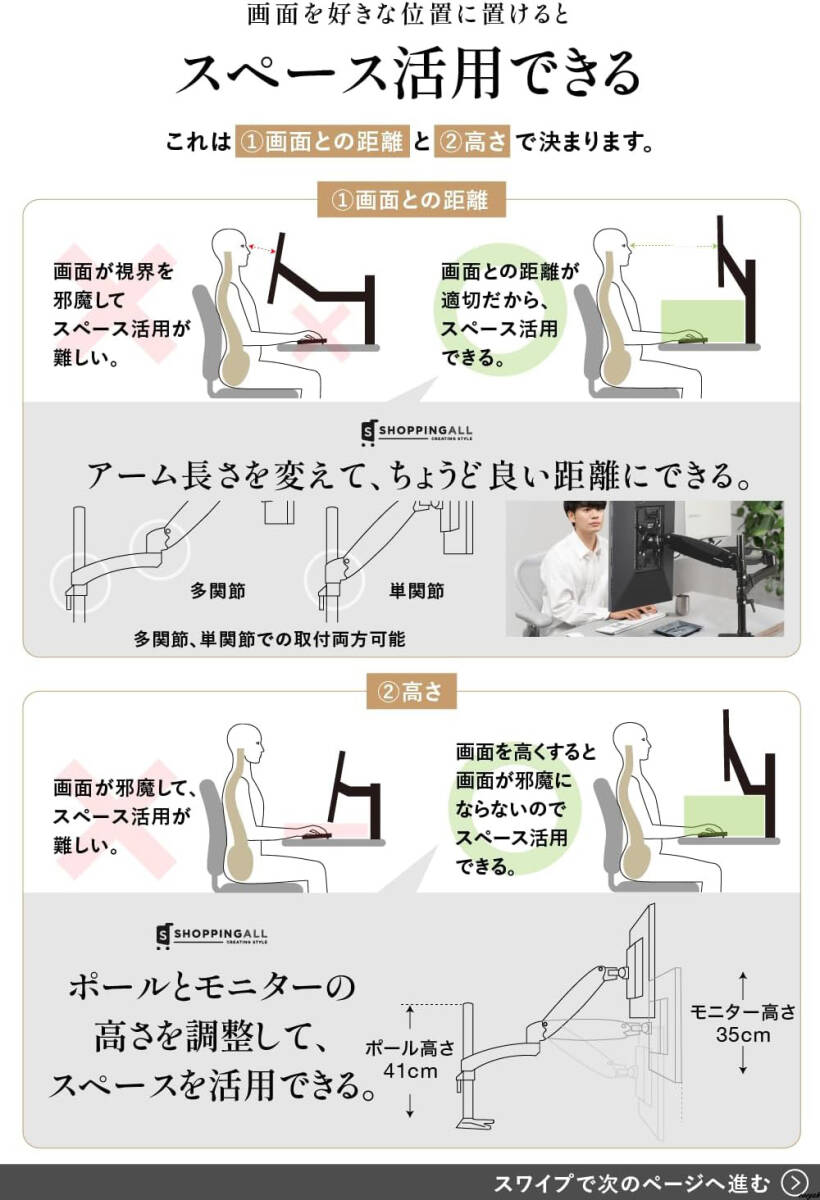 画面を好きな位置に置けると

スペース活用できる

これは ①画面との距離 と ②高さ で決まります。

①画面との距離

画面が視界を邪魔してスペース活用が難しい。

画面との距離が適切だから、スペース活用できる。

SHOPPINGALL
CREATING STYLE

アーム長さを変えて、ちょうど良い距離にできる。

多関節

単関節

多関節、単関節での取付両方可能

②高さ

画面が邪魔して、スペース活用が難しい。

画面を高くすると画面が邪魔にならないのでスペース活用できる。

SHOPPINGALL
CREATING STYLE

ポールとモニターの高さを調整して、スペースを活用できる。

ポール高さ
41cm

モニター高さ
35cm

スワイプで次のページへ進む