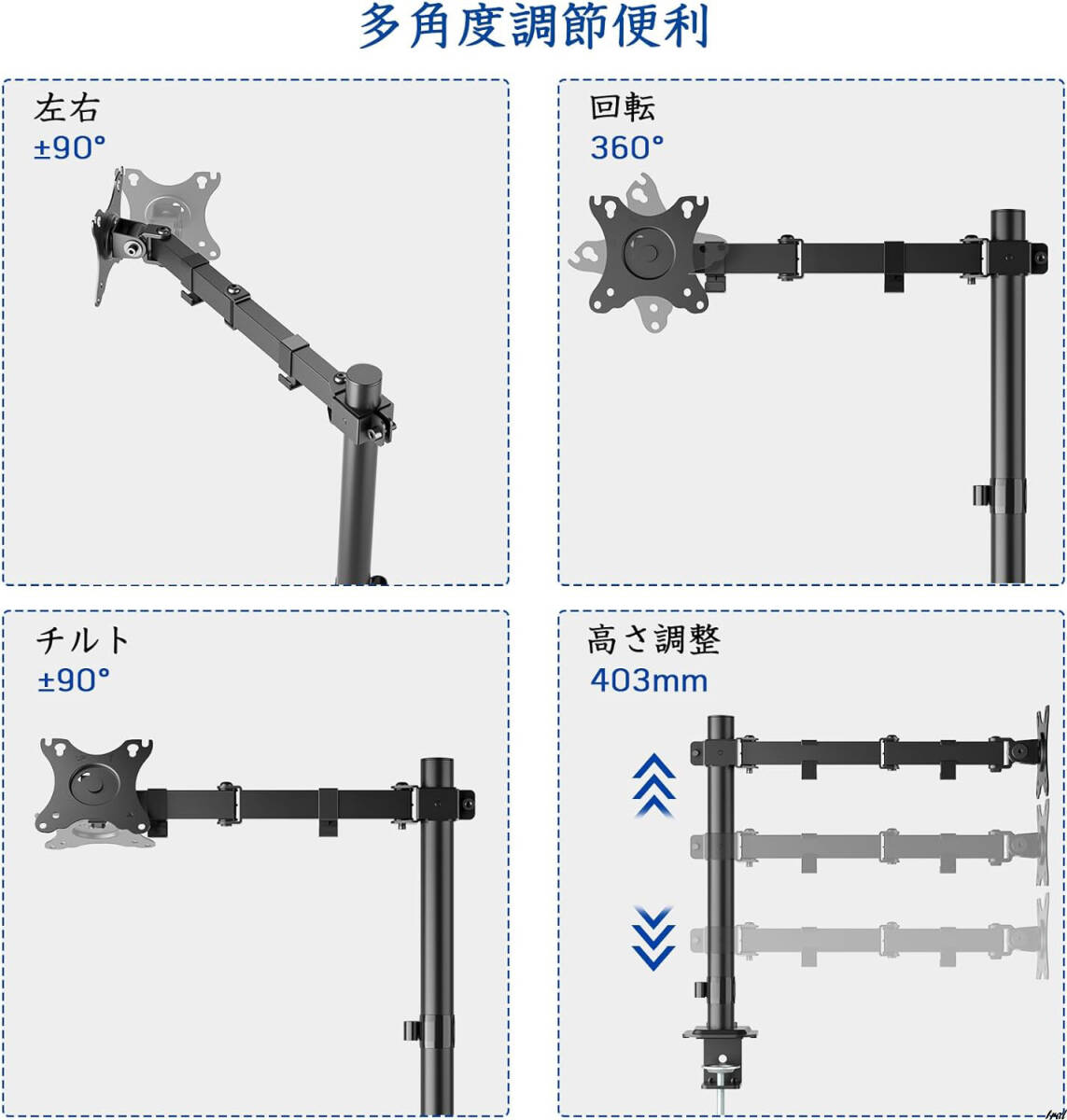 多角度調節便利

左右
±90°

回転
360°

チルト
±90°

高さ調整
403mm