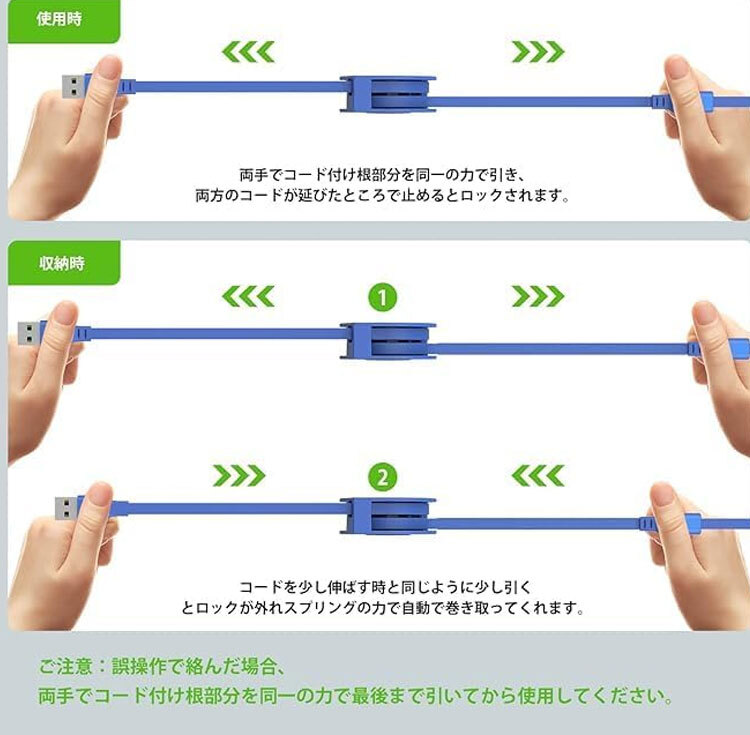 使用時

両手でコード付け根部分を同一の力で引き、
両方のコードが延びたところで止めるとロックされます。

収納時

1

2

コードを少し伸ばす時と同じように少し引く
とロックが外れスプリングの力で自動で巻き取ってくれます。

ご注意：誤操作で絡んだ場合、
両手でコード付け根部分を同一の力で最後まで引いてから使用してください。