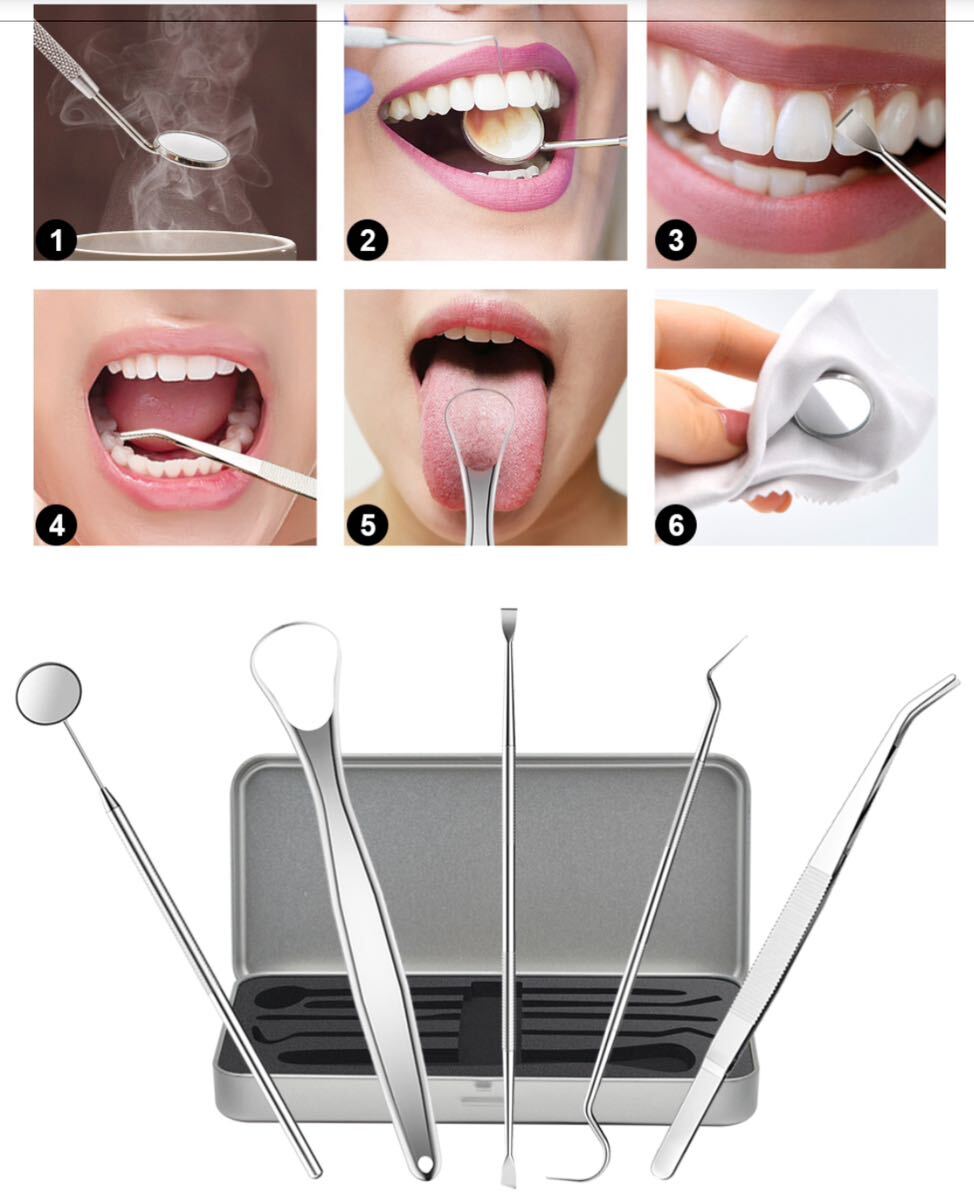 1
2
3
4
5
6