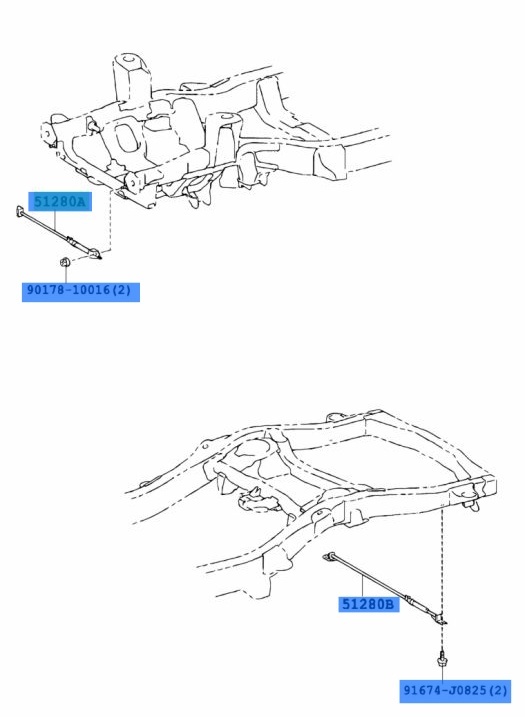 51280A

90178-10016(2)

51280B

91674-J0825(2)