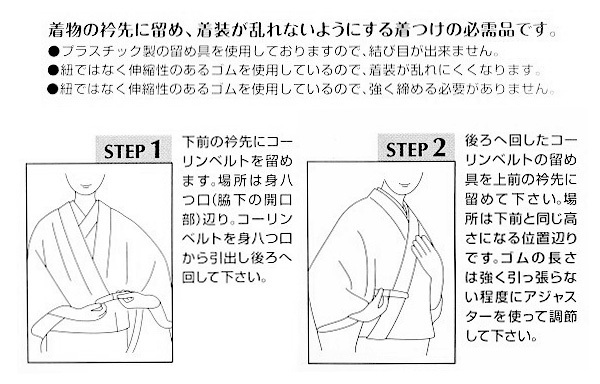 着物の衿先に留め、着装が乱れないようにする着つけの必需品です。

●プラスチック製の留め具を使用しておりますので、結び目が出来ません。

●紐ではなく伸縮性のあるゴムを使用しているので、着装が乱れにくくなります。

●紐ではなく伸縮性のあるゴムを使用しているので、強く締める必要がありません。

STEP 1

下前の衿先にコーリンベルトを留めます。場所は身八つ口(脇下の開口部)辺り。コーリンベルトを身八つ口から引出し後ろへ回して下さい。

STEP 2

後ろへ回したコーリンベルトの留め具を上前の衿先に留めて下さい。場所は下前と同じ高さになる位置辺りです。ゴムの長さは強く引っ張らない程度にアジャスターを使って調節して下さい。